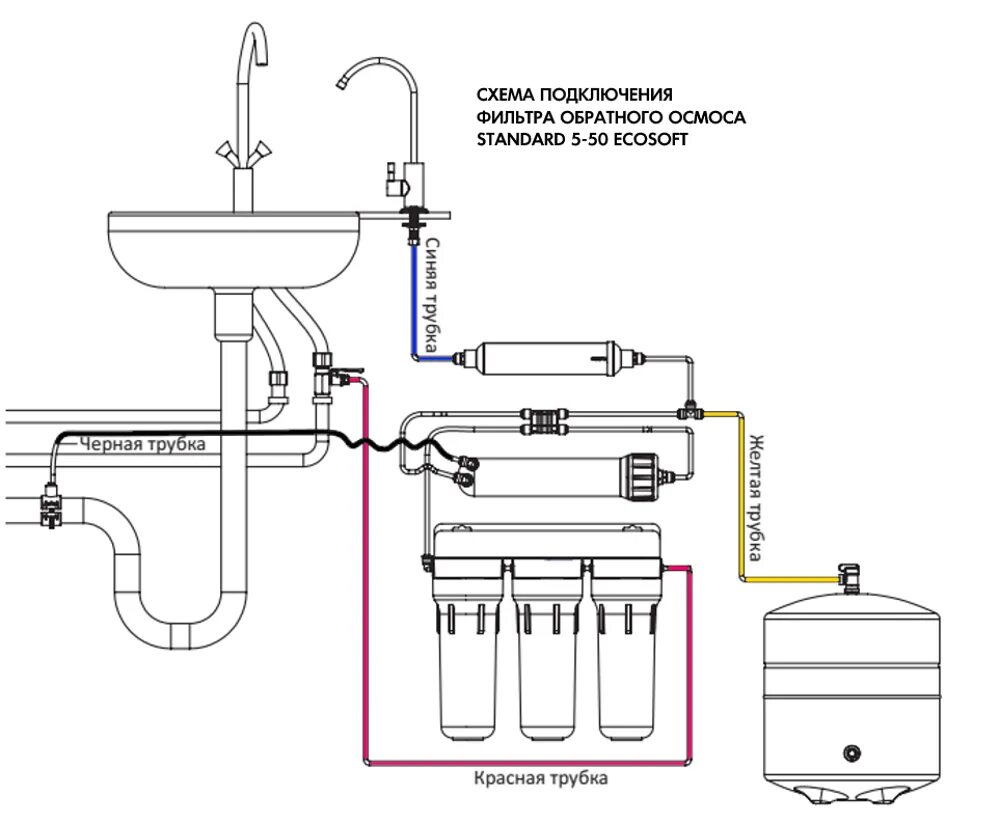 СХЕМА ПОДКЛЮЧЕНИЯ ФИЛЬТРА ОБРАТНОГО ОСМОСА STANDARD 5-50 ECOSOFT

Синяя трубка

Черная трубка

Желтая трубка

Красная трубка