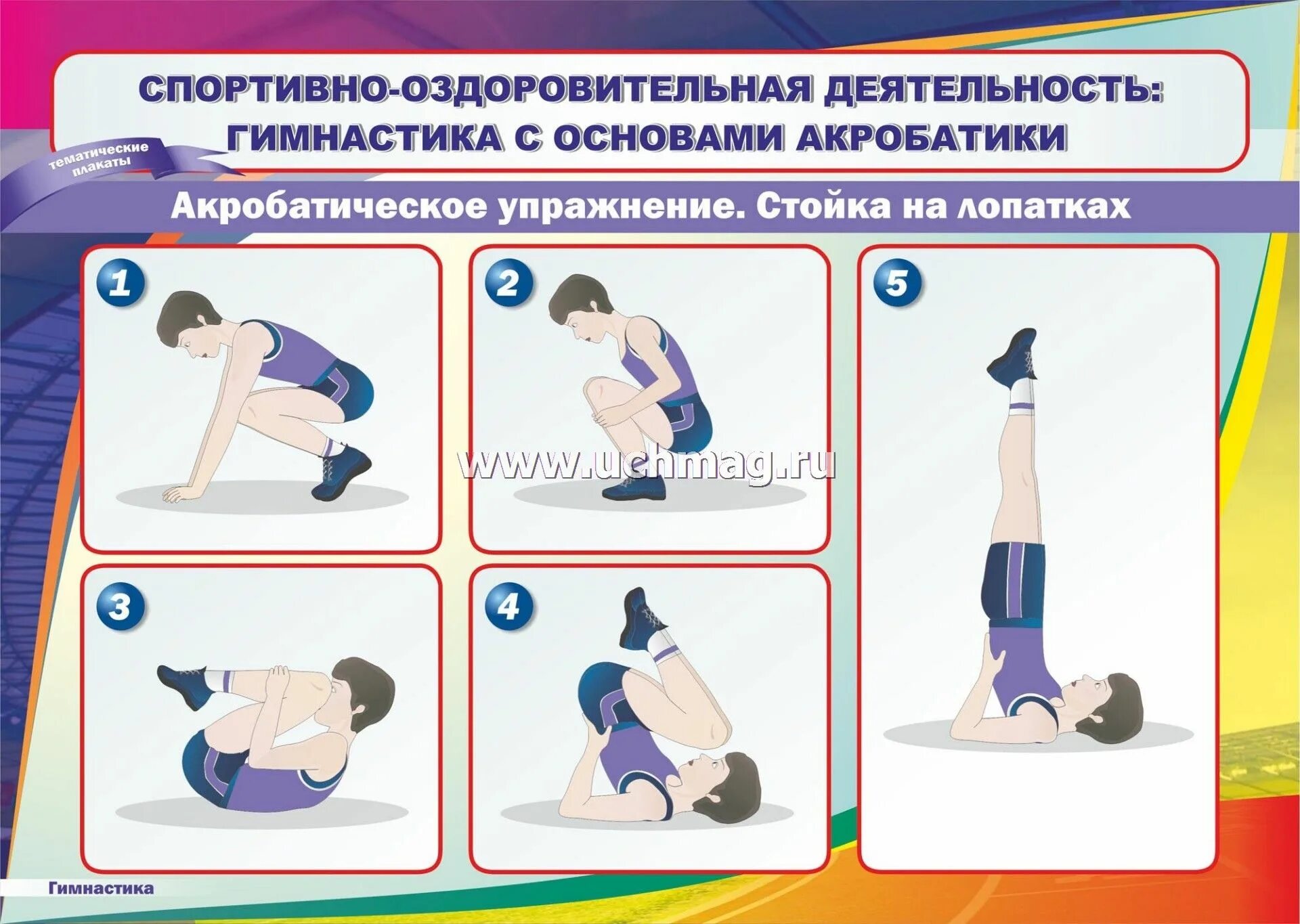 СПОРТИВНО-ОЗДОРОВИТЕЛЬНАЯ ДЕЯТЕЛЬНОСТЬ: ГИМНАСТИКА С ОСНОВАМИ АКРОБАТИКИ

тематические плакаты

Акробатическое упражнение. Стойка на лопатках

1

2

5

www.uchmag.ru

3

4

Гимнастика