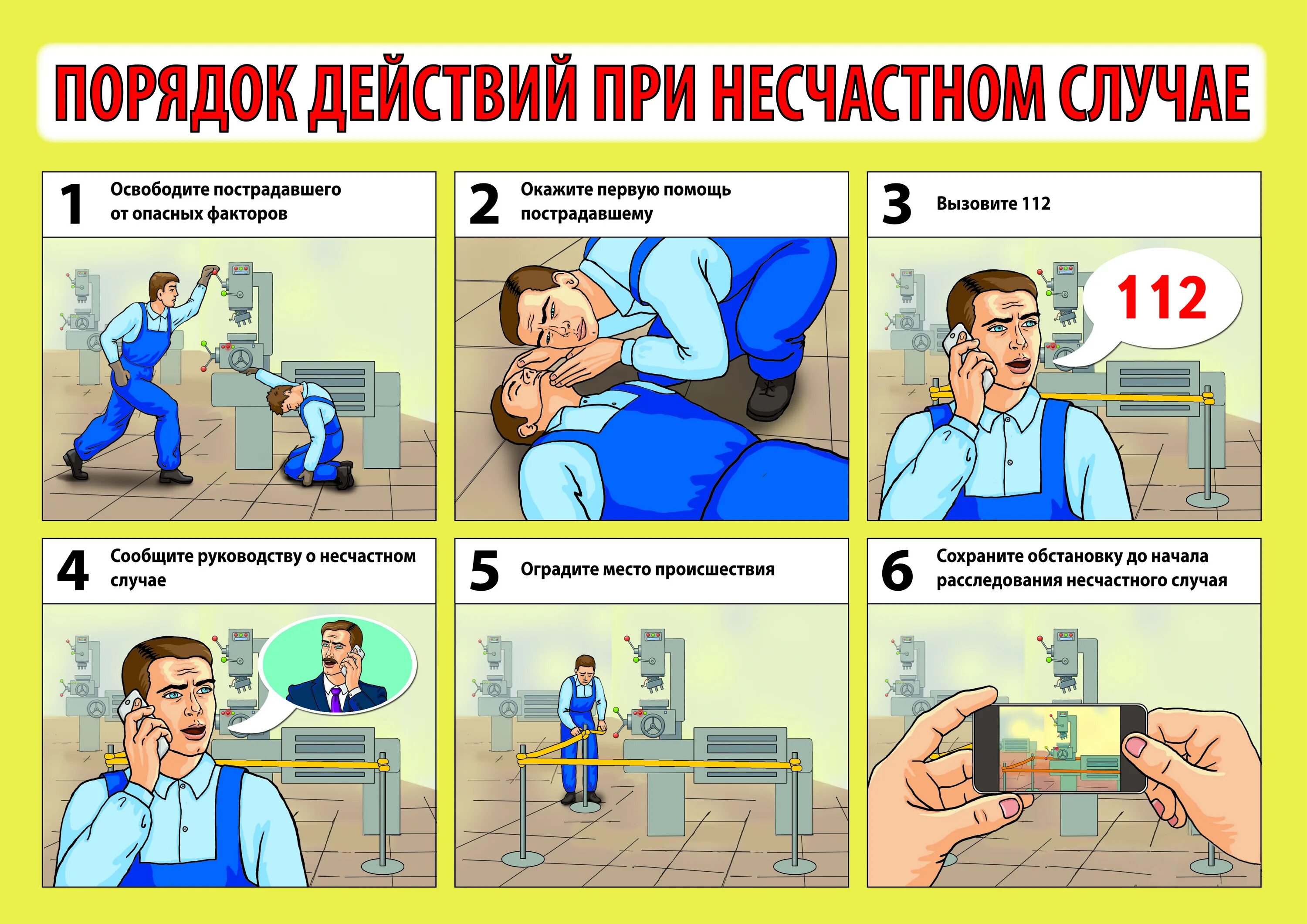 ПОРЯДОК ДЕЙСТВИЙ ПРИ НЕСЧАСТНОМ СЛУЧАЕ

1 Освободите пострадавшего от опасных факторов

2 Окажите первую помощь пострадавшему

3 Вызовите 112

112

4 Сообщите руководству о несчастном случае

5 Оградите место происшествия

6 Сохраните обстановку до начала расследования несчастного случая