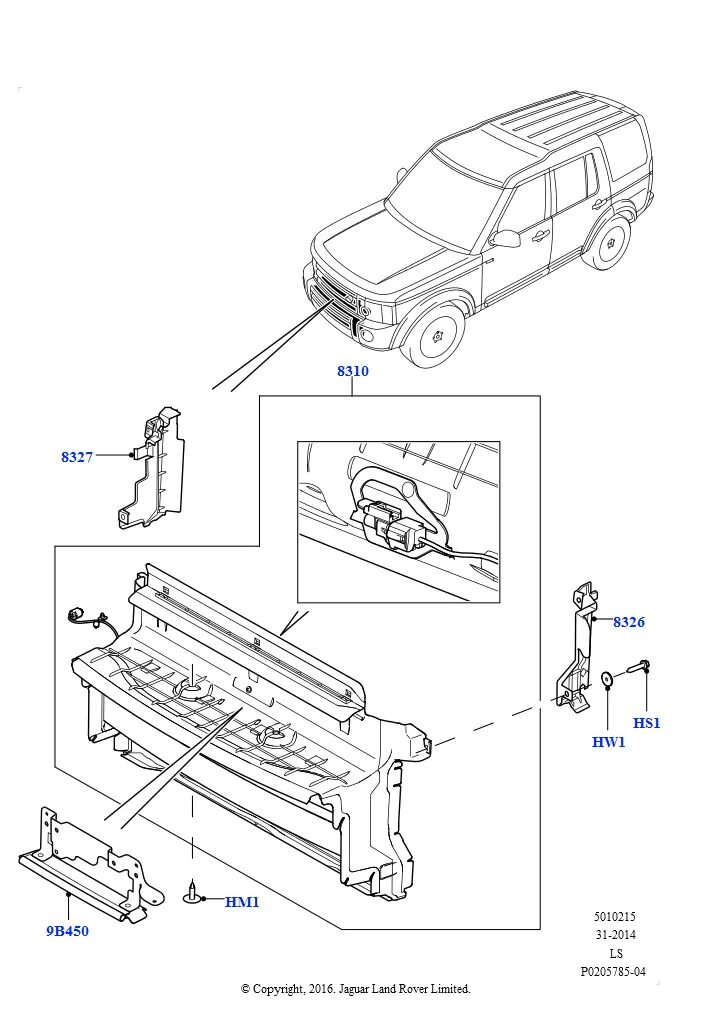 8310

8327

8326

HS1

HW1

HM1

9B450

5010215
31-2014
LS
P0205785-04

© Copyright, 2016. Jaguar Land Rover Limited.