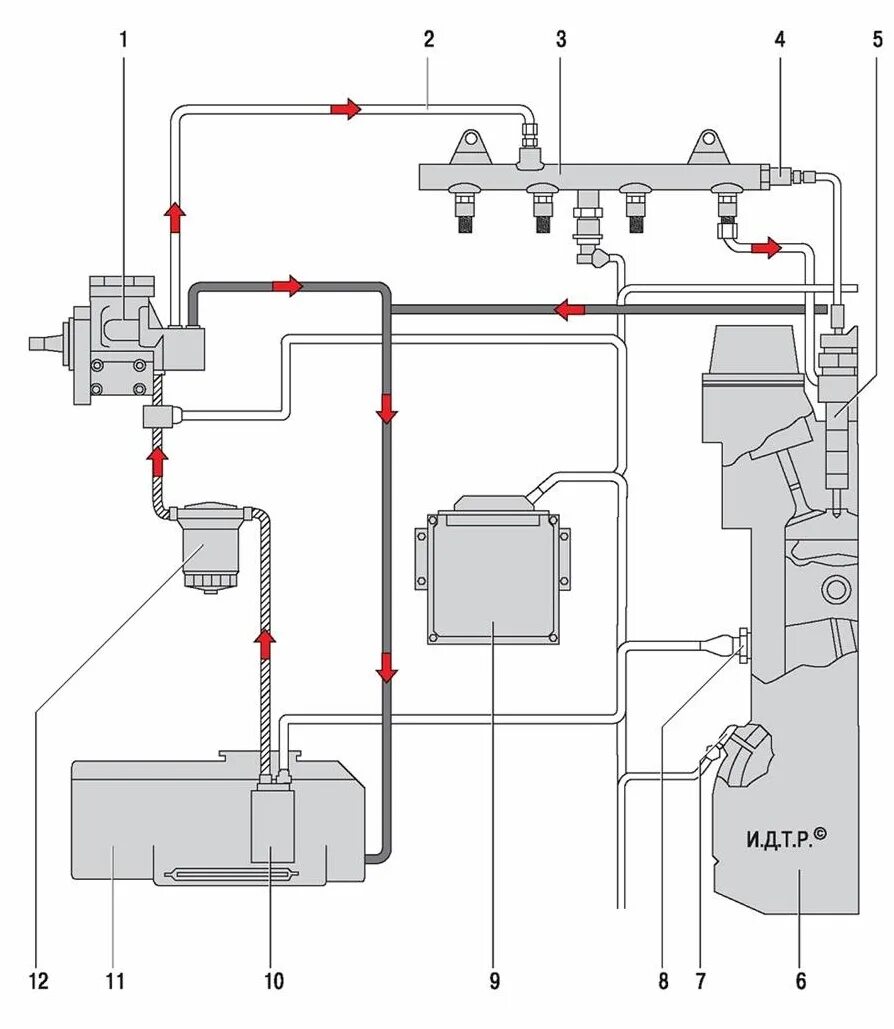 1
2
3
4
5
И.Д.Т.Р.©
12
11
10
9
8
7
6