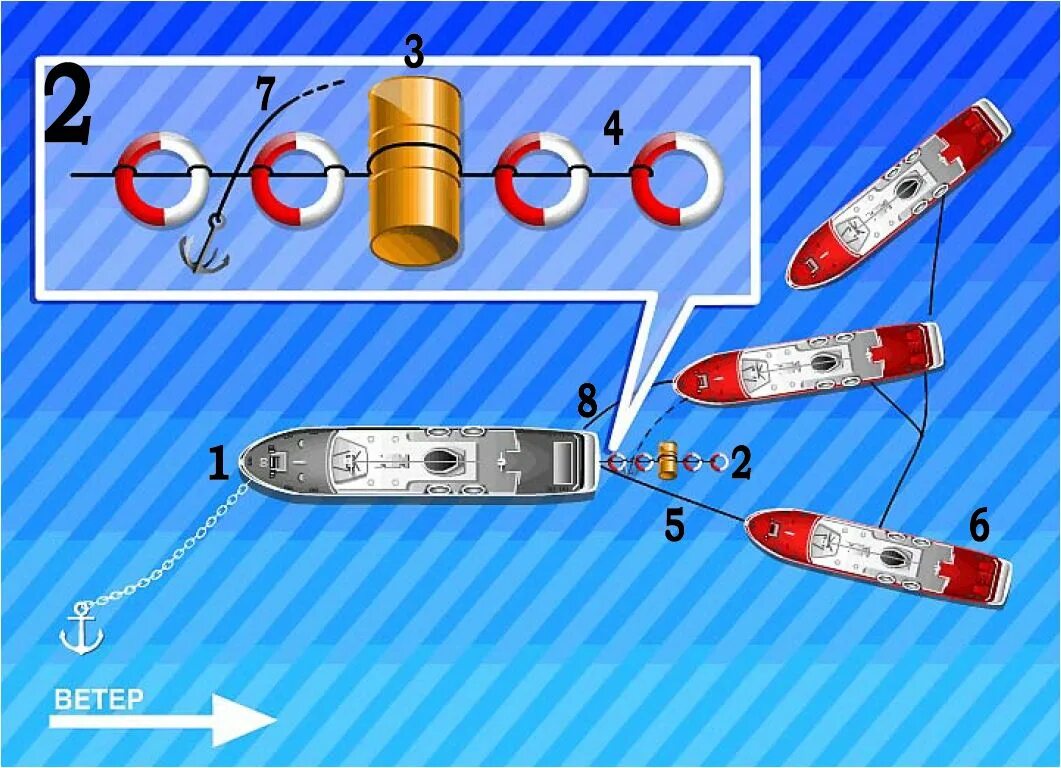 2
7
3
4
8
1
2
5
6
ВЕТЕР