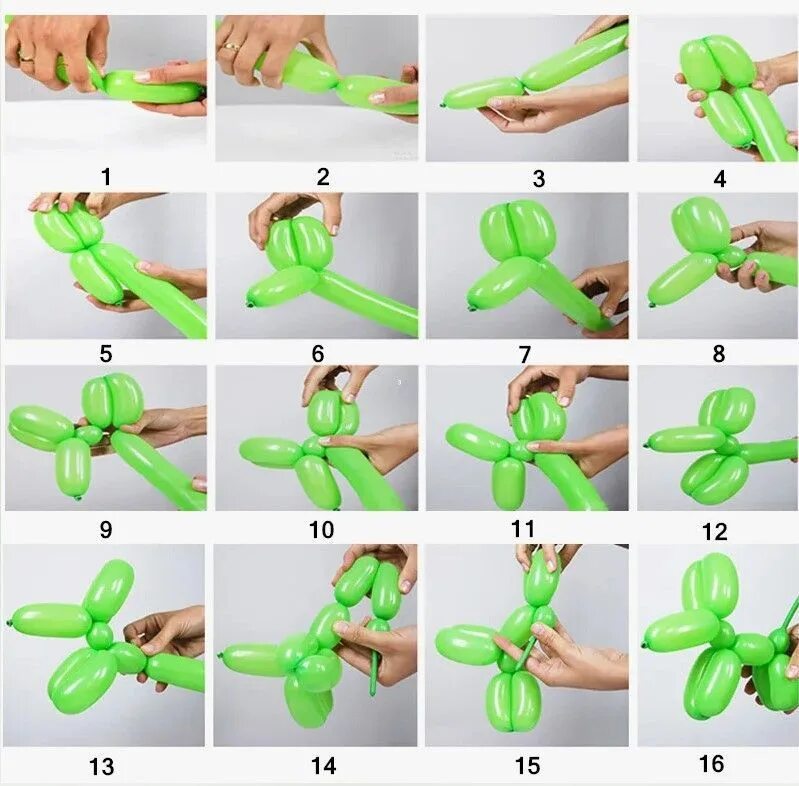 1 2 3 4

5 6 7 8

9 10 11 12

13 14 15 16