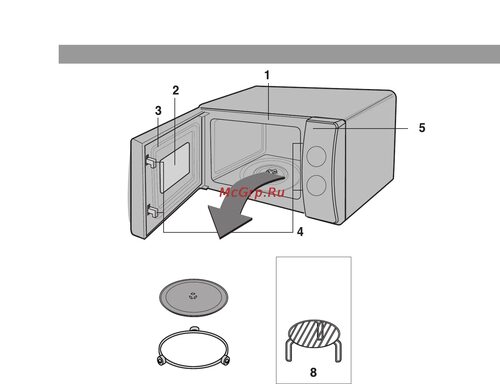 1
2
3
5
McGrp.Ru
4
8