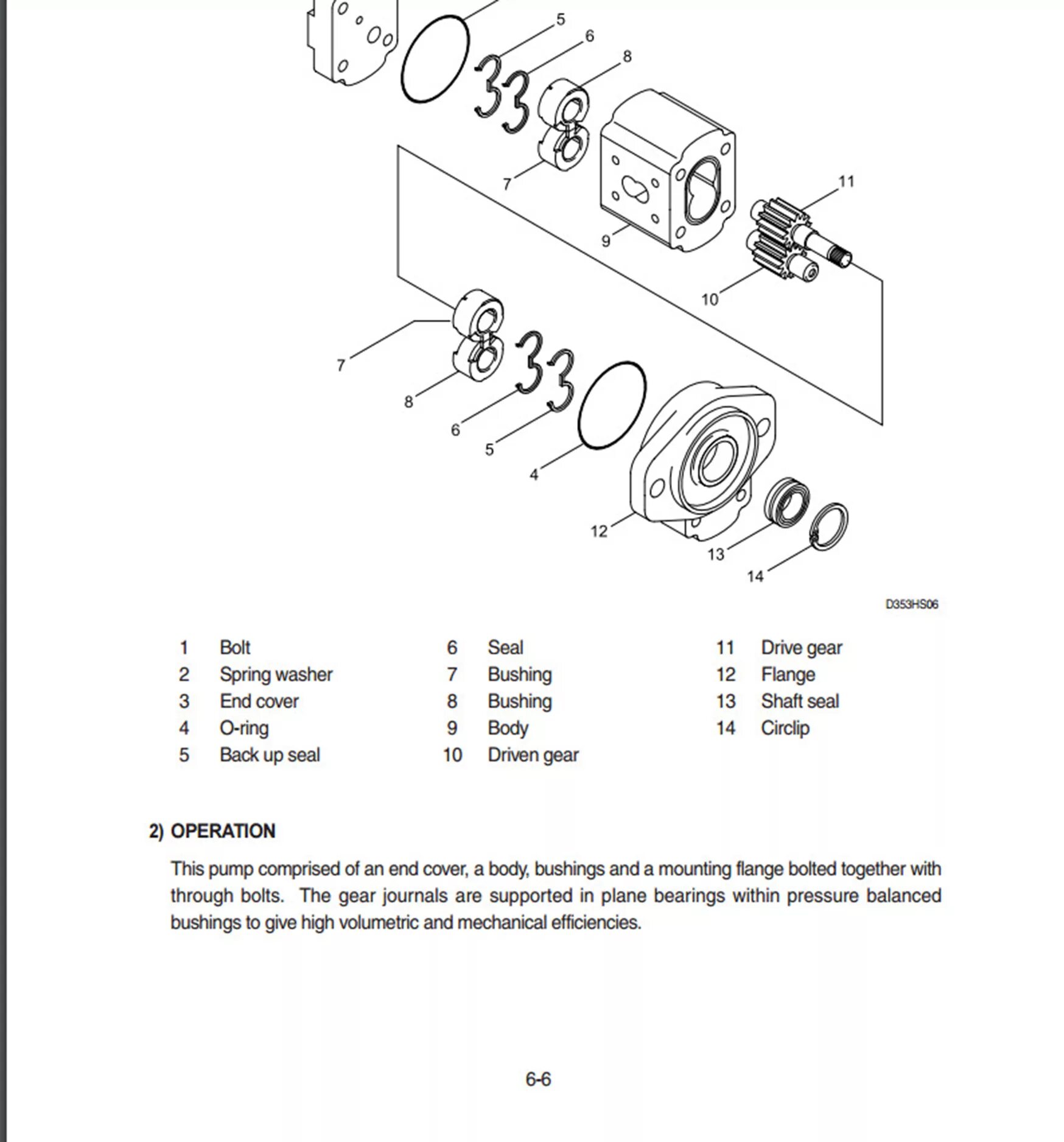 5
6
8
7
9
11
10
7
8
6
5
4
12
13
14

D353HS06

1 Bolt
2 Spring washer
3 End cover
4 O-ring
5 Back up seal

6 Seal
7 Bushing
8 Bushing
9 Body
10 Driven gear

11 Drive gear
12 Flange
13 Shaft seal
14 Circlip

2) OPERATION

This pump comprised of an end cover, a body, bushings and a mounting flange bolted together with through bolts. The gear journals are supported in plane bearings within pressure balanced bushings to give high volumetric and mechanical efficiencies.

6-6