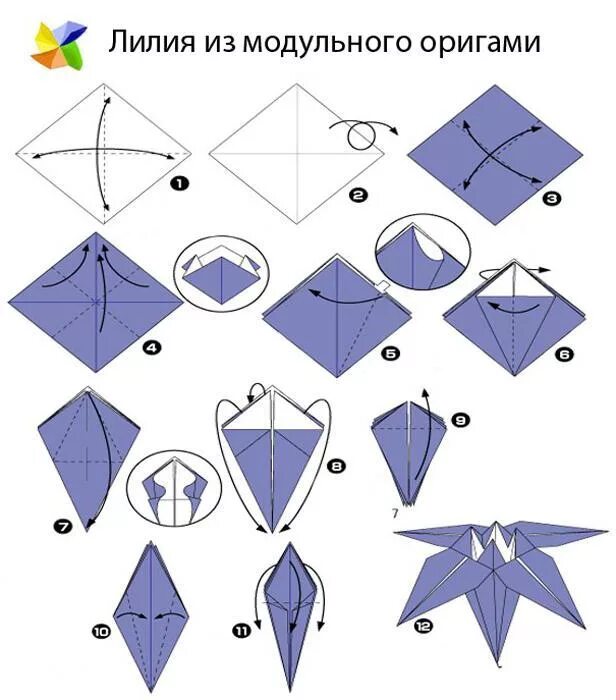 Лилия из модульного оригами

1

2

3

4

5

6

7

8

9

7

10

11

12