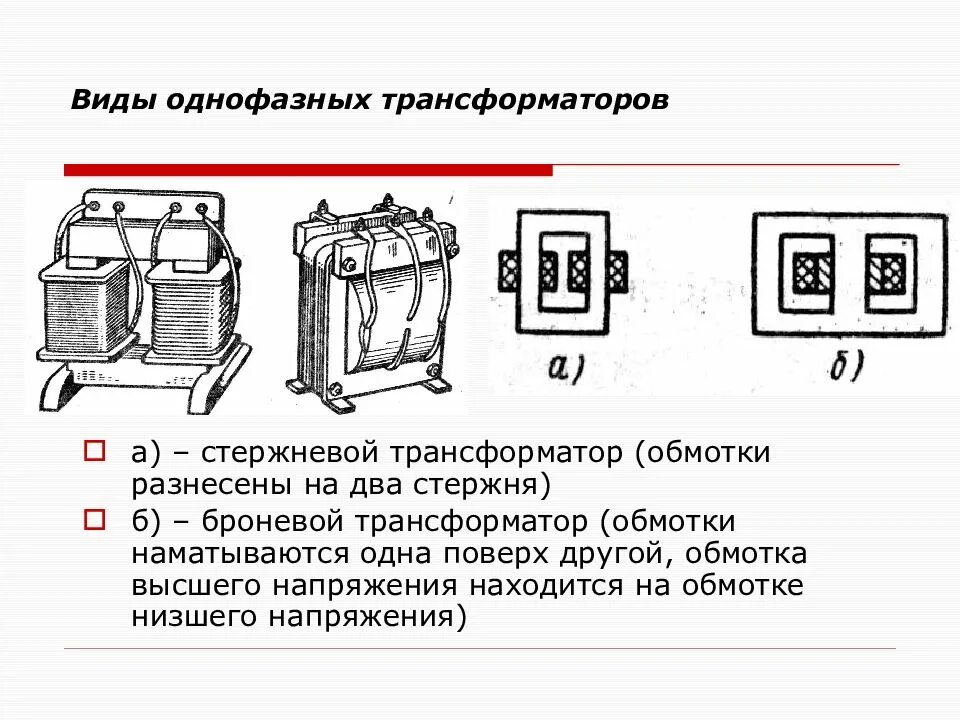 Виды однофазных трансформаторов

а)

б)

а) – стержневой трансформатор (обмотки разнесены на два стержня)

б) – броневой трансформатор (обмотки наматываются одна поверх другой, обмотка высшего напряжения находится на обмотке низшего напряжения)