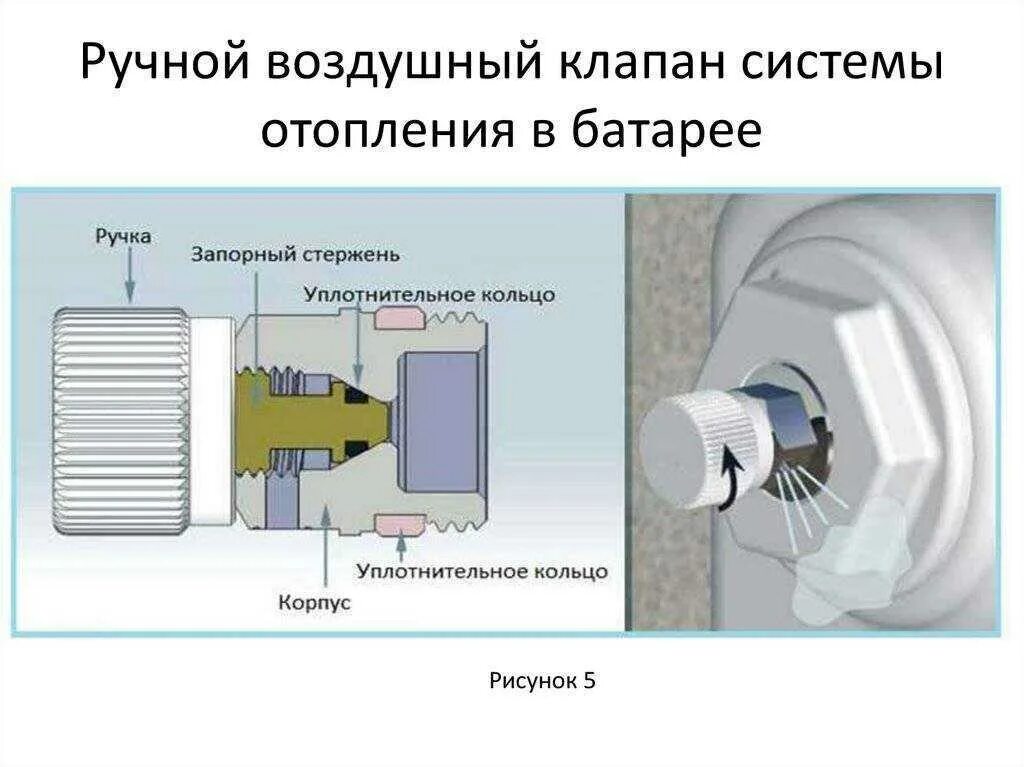 Ручной воздушный клапан системы отопления в батарее

Ручка

Запорный стержень

Уплотнительное кольцо

Уплотнительное кольцо

Корпус

Рисунок 5