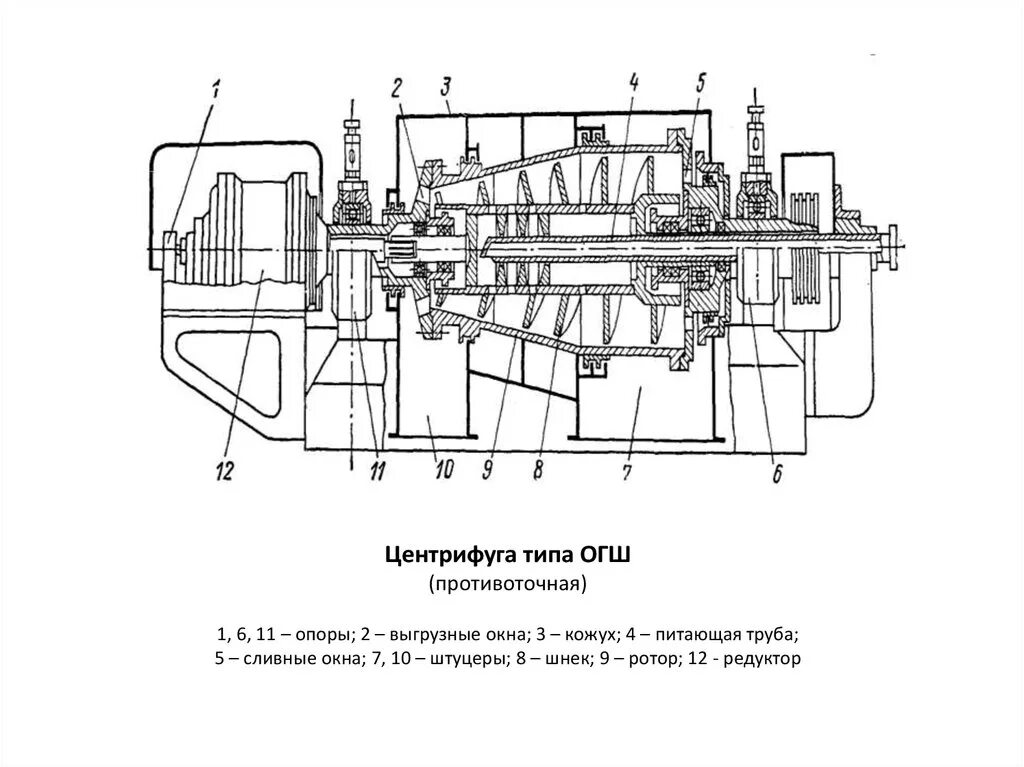 1
2
3
4
5
12
11
10
9
8
7
6

Центрифуга типа ОГШ
(противоточная)

1, 6, 11 – опоры; 2 – выгрузные окна; 3 – кожух; 4 – питающая труба; 5 – сливные окна; 7, 10 – штуцеры; 8 – шнек; 9 – ротор; 12 - редуктор