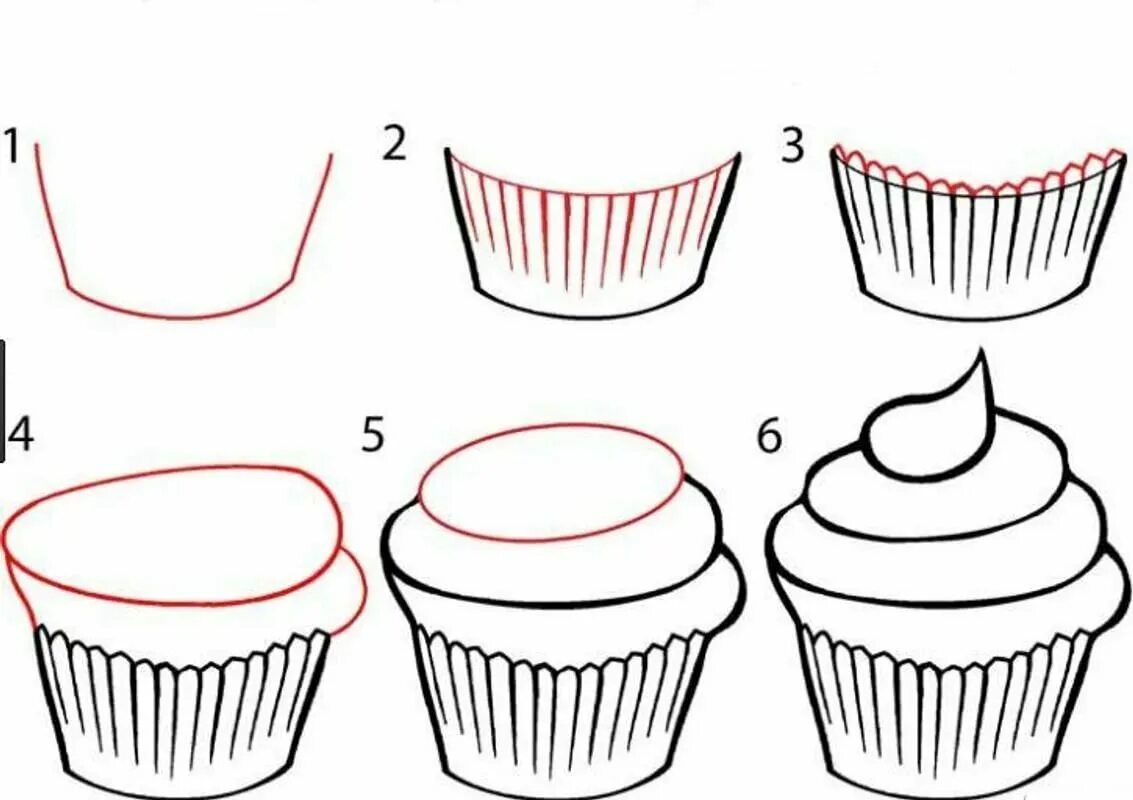 1
2
3
4
5
6