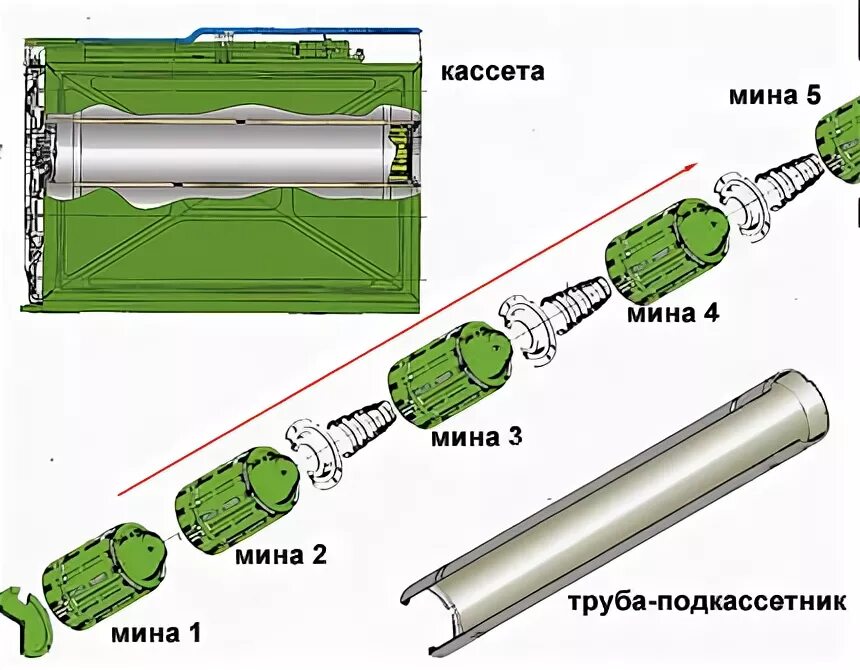 кассета

мина 5

мина 4

мина 3

мина 2

мина 1

труба-подкассетник