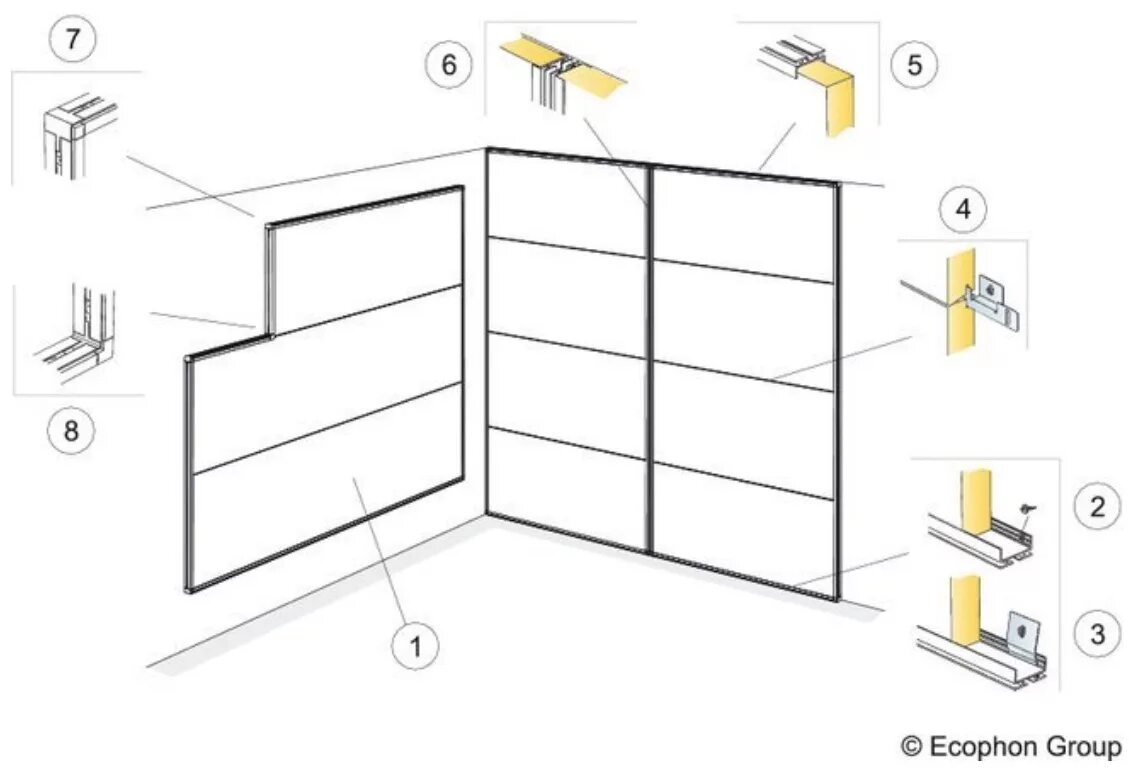 7

6

5

4

8

2

3

1

© Ecophon Group