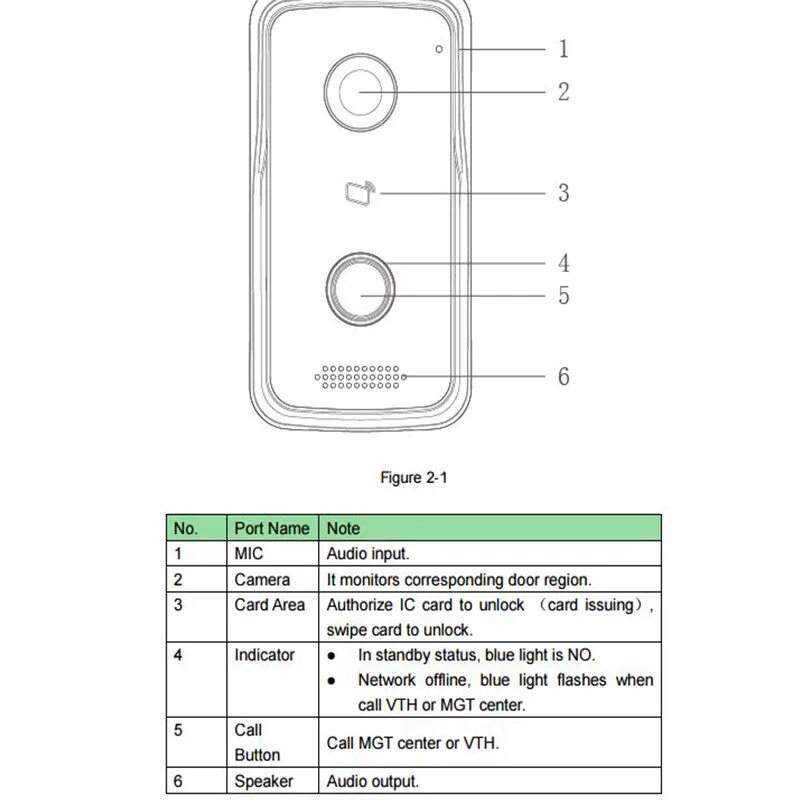 1
2
3
4
5
6

Figure 2-1

| No. | Port Name | Note |
|---|---|---|
| 1 | MIC | Audio input. |
| 2 | Camera | It monitors corresponding door region. |
| 3 | Card Area | Authorize IC card to unlock （card issuing）, swipe card to unlock. |
| 4 | Indicator | ● In standby status, blue light is NO. ● Network offline, blue light flashes when call VTH or MGT center. |
| 5 | Call Button | Call MGT center or VTH. |
| 6 | Speaker | Audio output. |