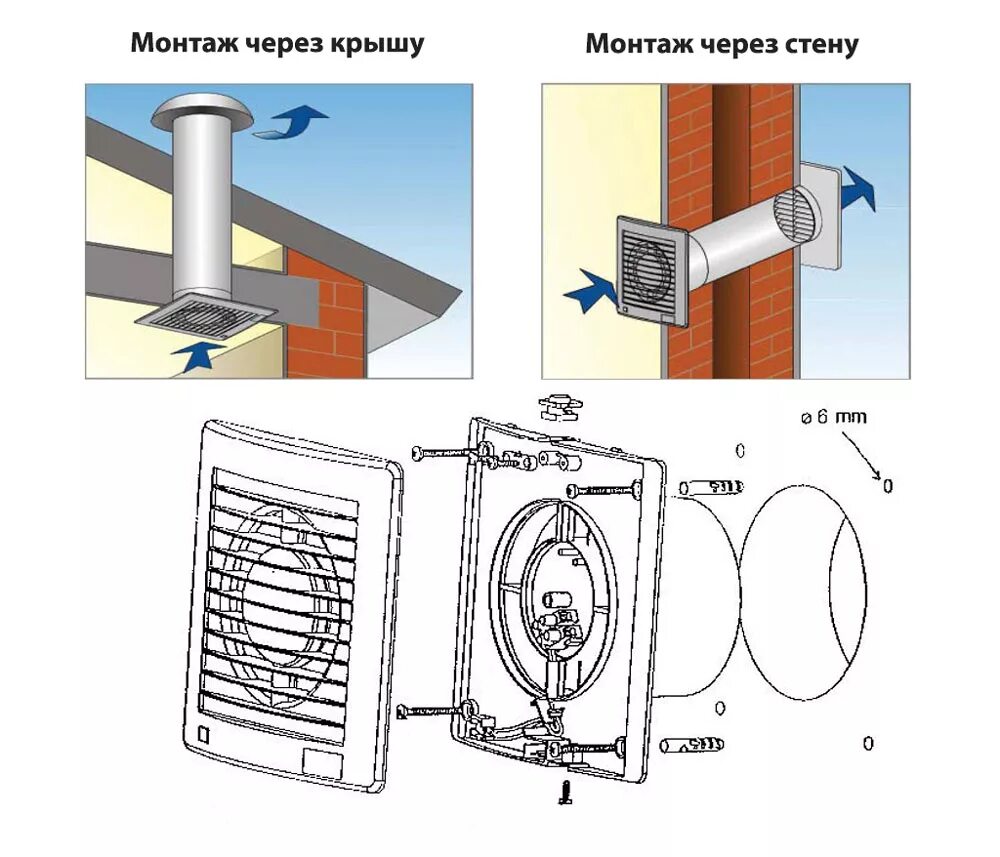 Монтаж через крышу

Монтаж через стену

ø 6 mm