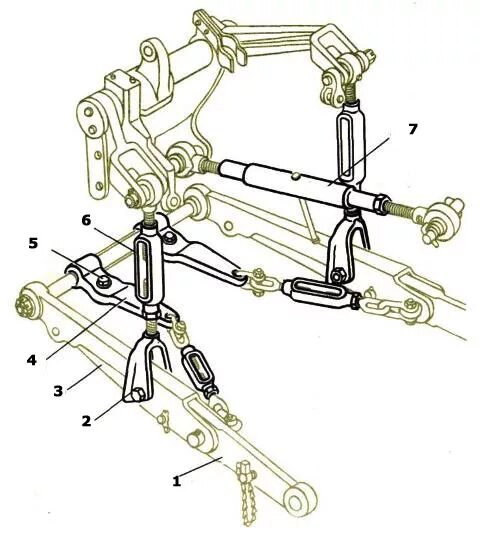 7
6
5
4
3
2
1