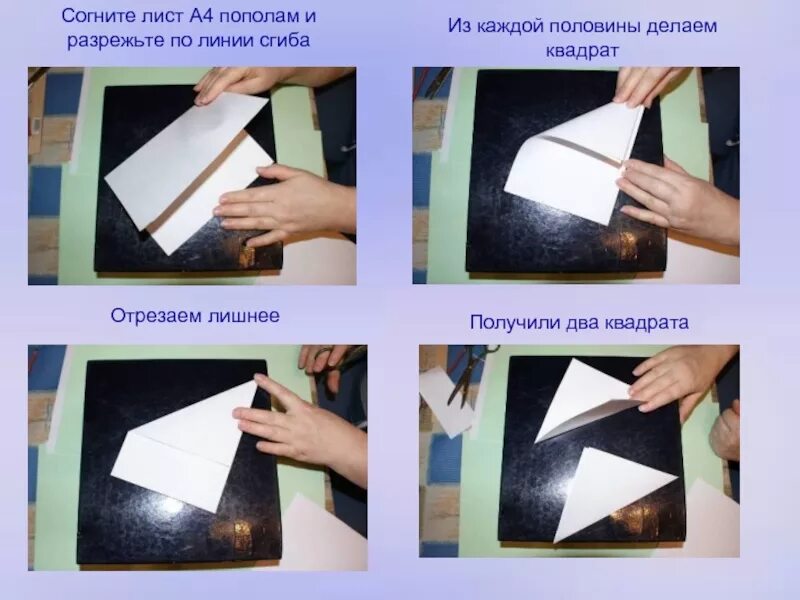 Согните лист А4 пополам и разрежьте по линии сгиба

Из каждой половины делаем квадрат

Отрезаем лишнее

Получили два квадрата