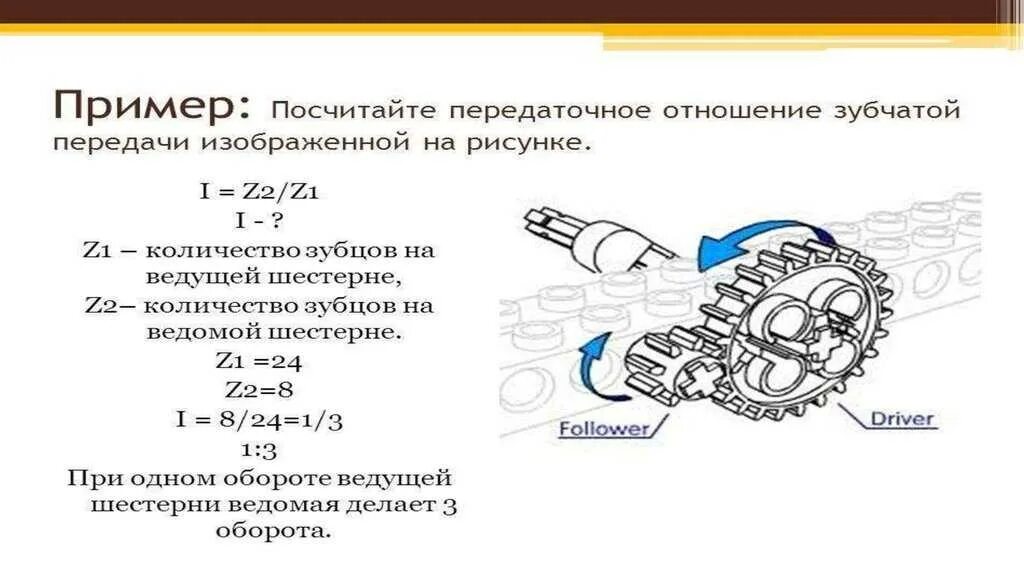 Пример: Посчитайте передаточное отношение зубчатой передачи изображенной на рисунке.

I = Z2/Z1
I - ?
Z1 – количество зубцов на ведущей шестерне,
Z2– количество зубцов на ведомой шестерне.
Z1 =24
Z2=8
I = 8/24=1/3
1:3
При одном обороте ведущей шестерни ведомая делает 3 оборота.

Follower
Driver