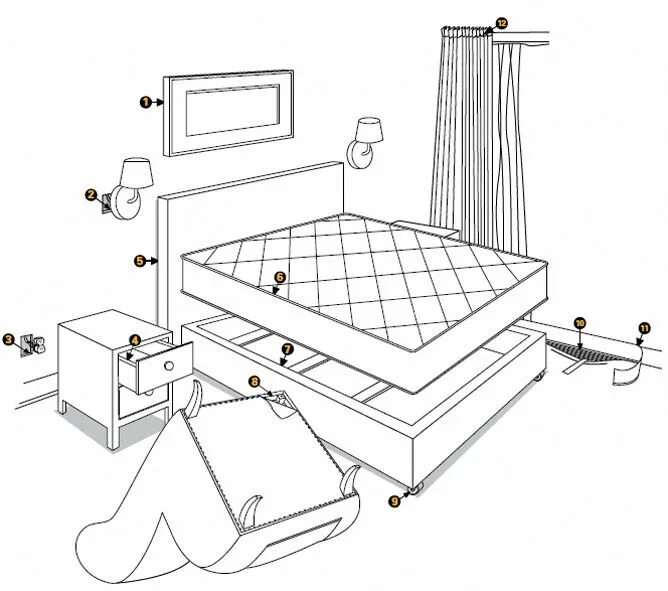 1
2
3
4
5
6
7
8
9
10
11
12