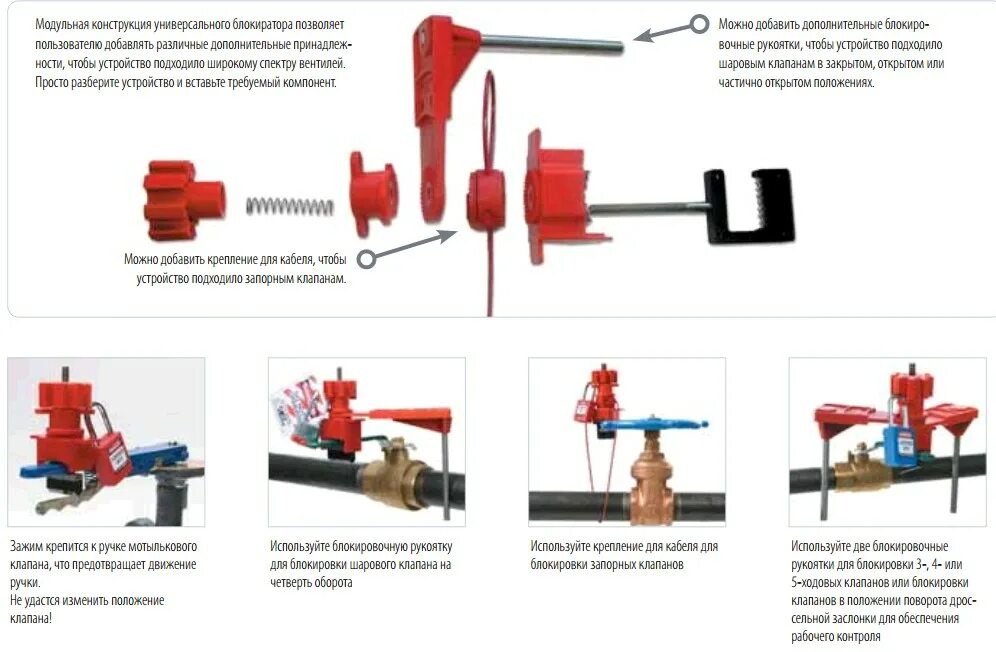 Модульная конструкция универсального блокиратора позволяет пользователю добавлять различные дополнительные принадлежности, чтобы устройство подходило широкому спектру вентилей. Просто разберите устройство и вставьте требуемый компонент.

Можно добавить дополнительные блокировочные рукоятки, чтобы устройство подходило шаровым клапанам в закрытом, открытом или частично открытом положениях.

Можно добавить крепление для кабеля, чтобы устройство подходило запорным клапанам.

Зажим крепится к ручке мотылькового клапана, что предотвращает движение ручки.
Не удастся изменить положение клапана!

Используйте блокировочную рукоятку для блокировки шарового клапана на четверть оборота

Используйте крепление для кабеля для блокировки запорных клапанов

Используйте две блокировочные рукоятки для блокировки 3-, 4- или 5-ходовых клапанов или блокировки клапанов в положении поворота дроссельной заслонки для обеспечения рабочего контроля