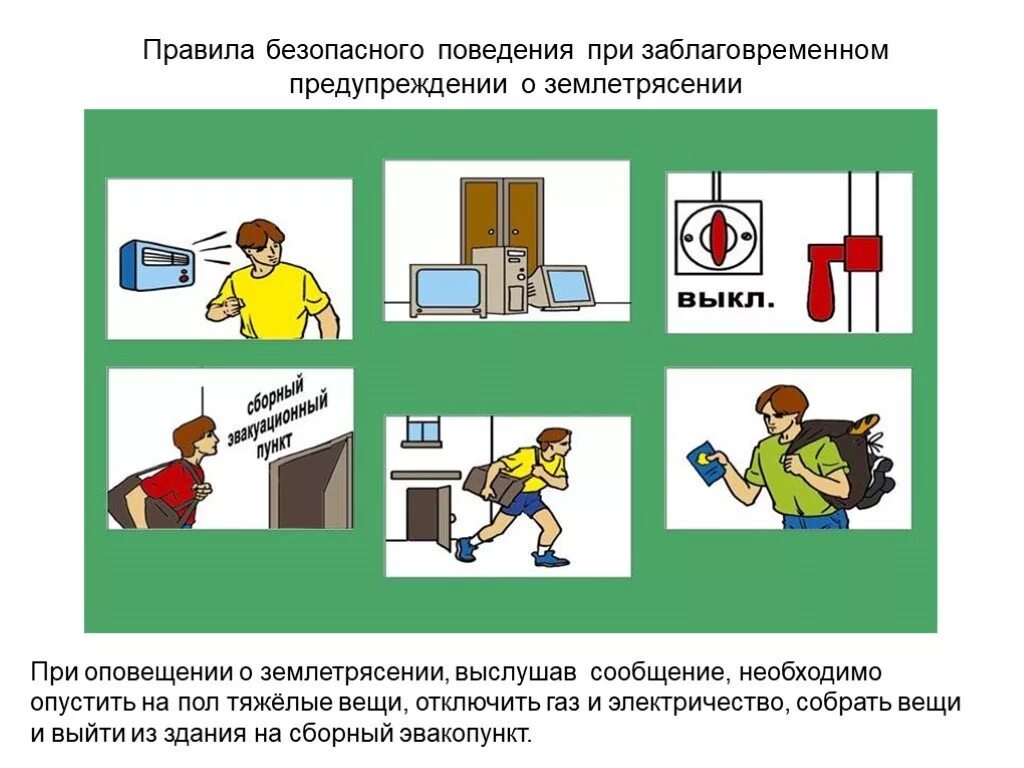 Правила безопасного поведения при заблаговременном предупреждении о землетрясении

выкл.

сборный эвакуационный пункт

При оповещении о землетрясении, выслушав сообщение, необходимо опустить на пол тяжёлые вещи, отключить газ и электричество, собрать вещи и выйти из здания на сборный эвакопункт.