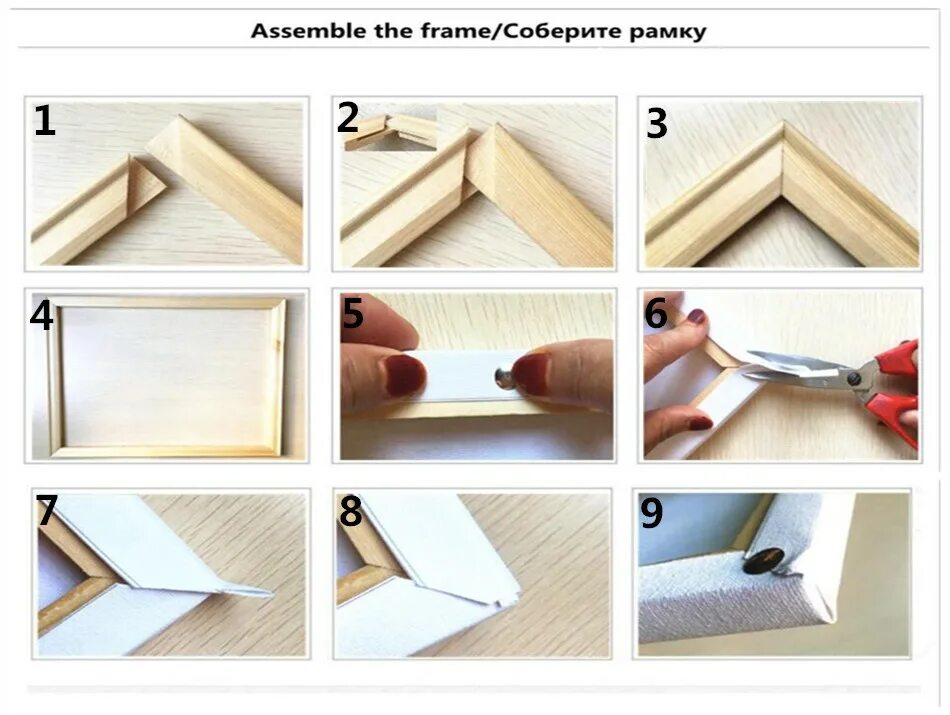 Assemble the frame/Соберите рамку

1

2

3

4

5

6

7

8

9