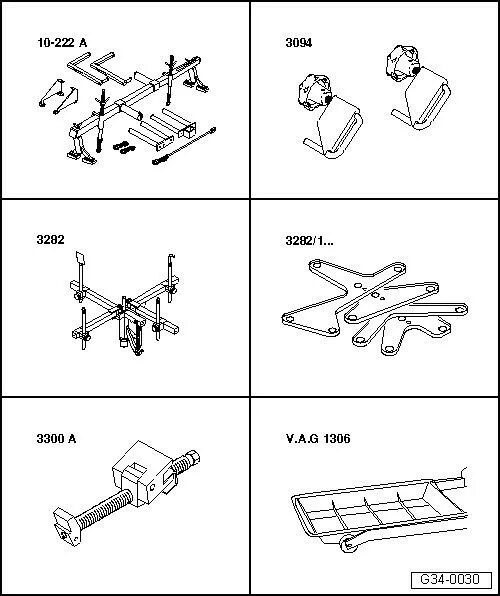 10-222 A

3094

3282

3282/1...

3300 A

V.A.G 1306

G34-0030