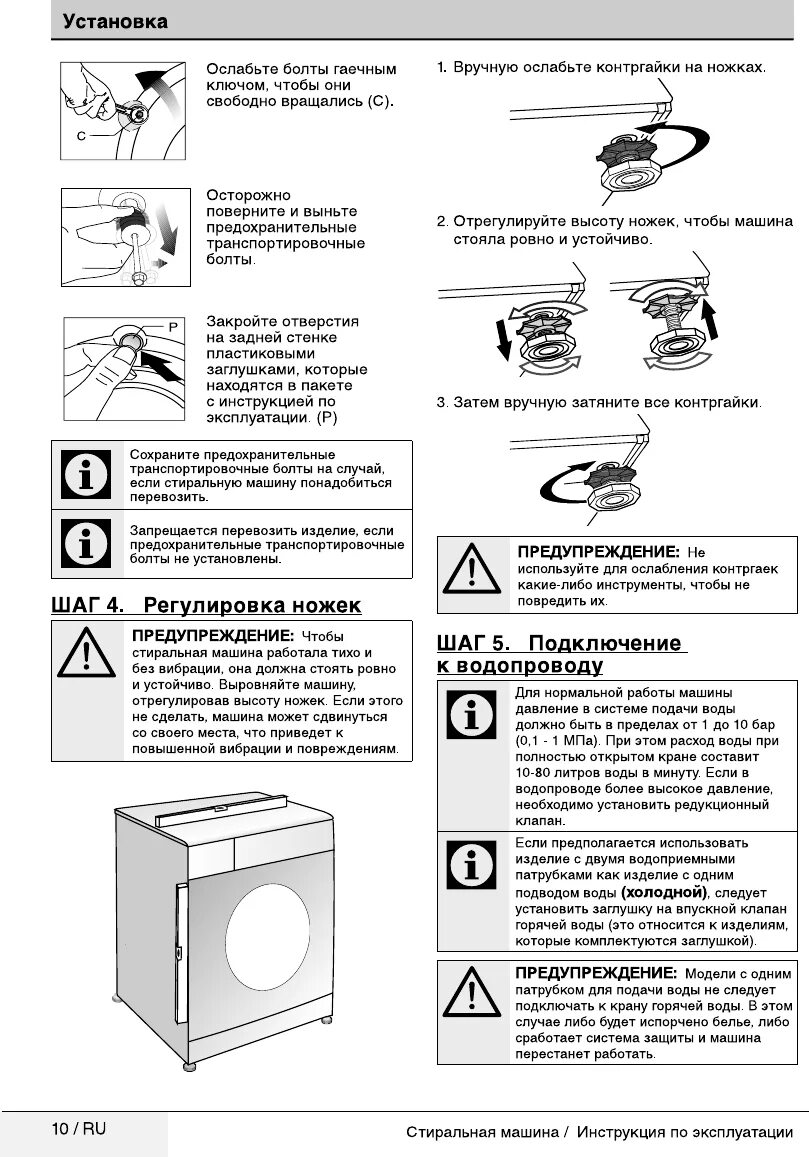 Установка

C

Ослабьте болты гаечным ключом, чтобы они свободно вращались (C).

Осторожно поверните и выньте предохранительные транспортировочные болты.

P

Закройте отверстия на задней стенке пластиковыми заглушками, которые находятся в пакете с инструкцией по эксплуатации. (P)

Сохраните предохранительные транспортировочные болты на случай, если стиральную машину понадобиться перевозить.

Запрещается перевозить изделие, если предохранительные транспортировочные болты не установлены.

ШАГ 4. Регулировка ножек

ПРЕДУПРЕЖДЕНИЕ: Чтобы стиральная машина работала тихо и без вибрации, она должна стоять ровно и устойчиво. Выровняйте машину, отрегулировав высоту ножек. Если этого не сделать, машина может сдвинуться со своего места, что приведет к повышенной вибрации и повреждениям.

1. Вручную ослабьте контргайки на ножках.

2. Отрегулируйте высоту ножек, чтобы машина стояла ровно и устойчиво.

3. Затем вручную затяните все контргайки.

ПРЕДУПРЕЖДЕНИЕ: Не используйте для ослабления контргаек какие-либо инструменты, чтобы не повредить их.

ШАГ 5. Подключение к водопроводу

Для нормальной работы машины давление в системе подачи воды должно быть в пределах от 1 до 10 бар (0,1 - 1 МПа). При этом расход воды при полностью открытом кране составит 10-80 литров воды в минуту. Если в водопроводе более высокое давление, необходимо установить редукционный клапан.

Если предполагается использовать изделие с двумя водоприемными патрубками как изделие с одним подводом воды (холодной), следует установить заглушку на впускной клапан горячей воды (это относится к изделиям, которые комплектуются заглушкой).

ПРЕДУПРЕЖДЕНИЕ: Модели с одним патрубком для подачи воды не следует подключать к крану горячей воды. В этом случае либо будет испорчено белье, либо сработает система защиты и машина перестанет работать.

10 / RU

Стиральная машина / Инструкция по эксплуатации