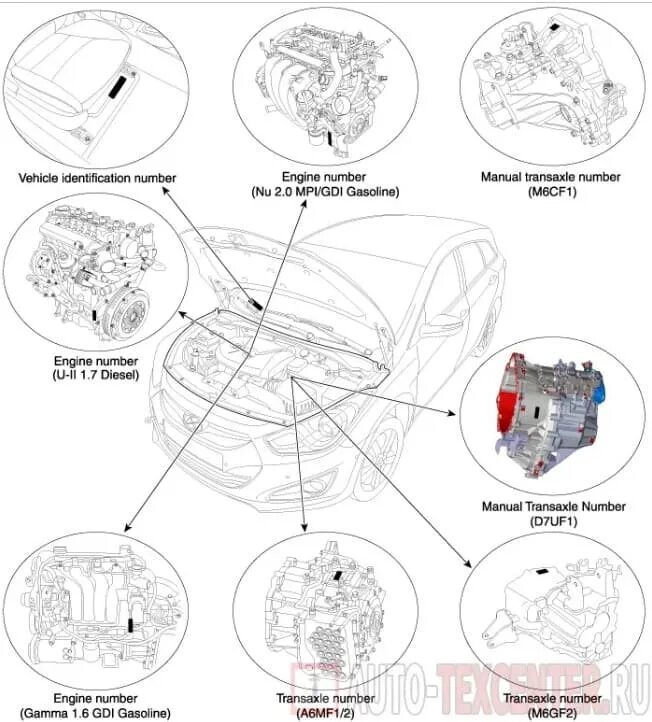 Vehicle identification number

Engine number
(Nu 2.0 MPI/GDI Gasoline)

Manual transaxle number
(M6CF1)

Engine number
(U-II 1.7 Diesel)

Manual Transaxle Number
(D7UF1)

Engine number
(Gamma 1.6 GDI Gasoline)

Transaxle number
(A6MF1/2)

Transaxle number
(M6GF2)

AUTO-TEXCENTER.RU