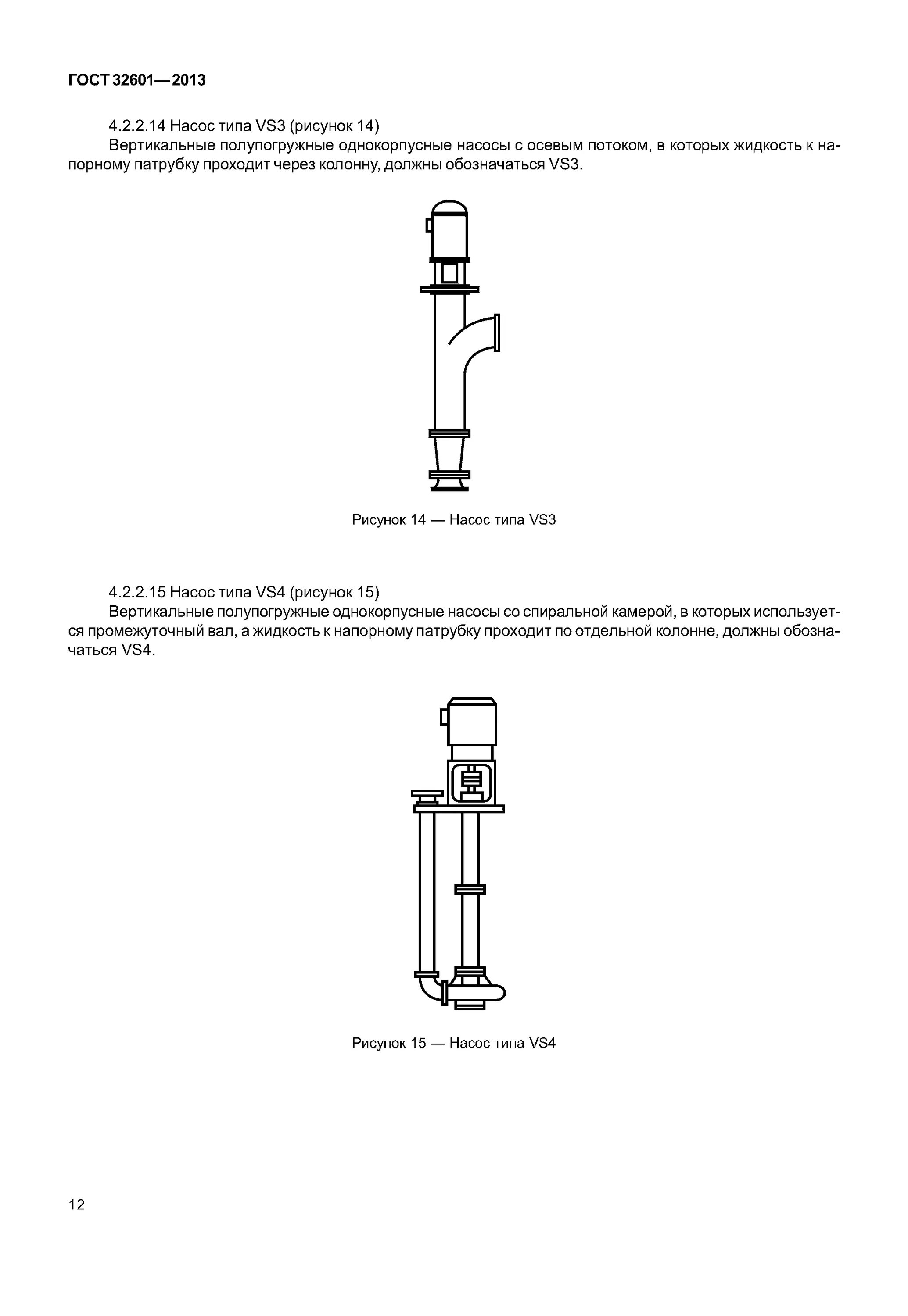 ГОСТ 32601—2013

4.2.2.14 Насос типа VS3 (рисунок 14)

Вертикальные полупогружные однокорпусные насосы с осевым потоком, в которых жидкость к напорному патрубку проходит через колонну, должны обозначаться VS3.

Рисунок 14 — Насос типа VS3

4.2.2.15 Насос типа VS4 (рисунок 15)

Вертикальные полупогружные однокорпусные насосы со спиральной камерой, в которых используется промежуточный вал, а жидкость к напорному патрубку проходит по отдельной колонне, должны обозначаться VS4.

Рисунок 15 — Насос типа VS4

12