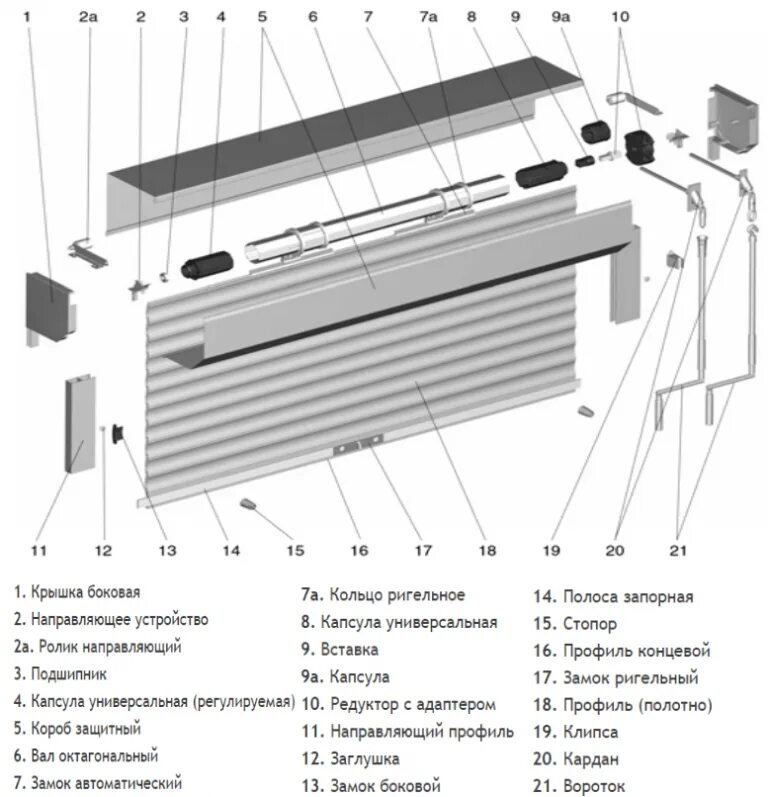 1 2a 2 3 4 5 6 7 7a 8 9 9a 10

11 12 13 14 15 16 17 18 19 20 21

1. Крышка боковая
2. Направляющее устройство
2а. Ролик направляющий
3. Подшипник
4. Капсула универсальная (регулируемая)
5. Короб защитный
6. Вал октагональный
7. Замок автоматический

7а. Кольцо ригельное
8. Капсула универсальная
9. Вставка
9а. Капсула
10. Редуктор с адаптером
11. Направляющий профиль
12. Заглушка
13. Замок боковой

14. Полоса запорная
15. Стопор
16. Профиль концевой
17. Замок ригельный
18. Профиль (полотно)
19. Клипса
20. Кардан
21. Вороток