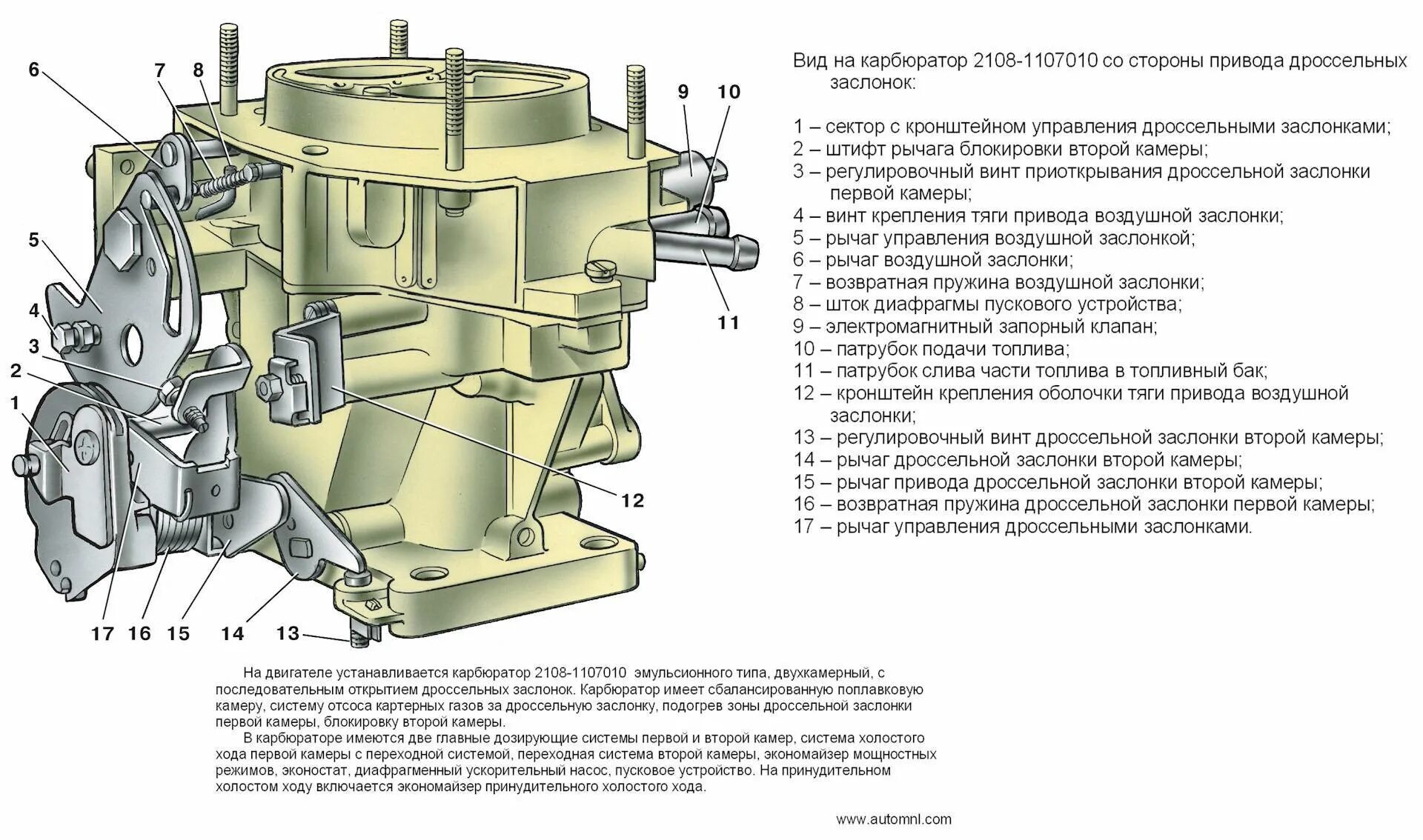 6
7
8
9
10
5
4
3
2
1
11
12
17
16
15
14
13

Вид на карбюратор 2108-1107010 со стороны привода дроссельных заслонок:

1 – сектор с кронштейном управления дроссельными заслонками;
2 – штифт рычага блокировки второй камеры;
3 – регулировочный винт приоткрывания дроссельной заслонки первой камеры;
4 – винт крепления тяги привода воздушной заслонки;
5 – рычаг управления воздушной заслонкой;
6 – рычаг воздушной заслонки;
7 – возвратная пружина воздушной заслонки;
8 – шток диафрагмы пускового устройства;
9 – электромагнитный запорный клапан;
10 – патрубок подачи топлива;
11 – патрубок слива части топлива в топливный бак;
12 – кронштейн крепления оболочки тяги привода воздушной заслонки;
13 – регулировочный винт дроссельной заслонки второй камеры;
14 – рычаг дроссельной заслонки второй камеры;
15 – рычаг привода дроссельной заслонки второй камеры;
16 – возвратная пружина дроссельной заслонки первой камеры;
17 – рычаг управления дроссельными заслонками.

На двигателе устанавливается карбюратор 2108-1107010 эмульсионного типа, двухкамерный, с последовательным открытием дроссельных заслонок. Карбюратор имеет сбалансированную поплавковую камеру, систему отсоса картерных газов за дроссельную заслонку, подогрев зоны дроссельной заслонки первой камеры, блокировку второй камеры.

В карбюраторе имеются две главные дозирующие системы первой и второй камер, система холостого хода первой камеры с переходной системой, переходная система второй камеры, экономайзер мощностных режимов, эконостат, диафрагменный ускорительный насос, пусковое устройство. На принудительном холостом ходу включается экономайзер принудительного холостого хода.

www.automnl.com