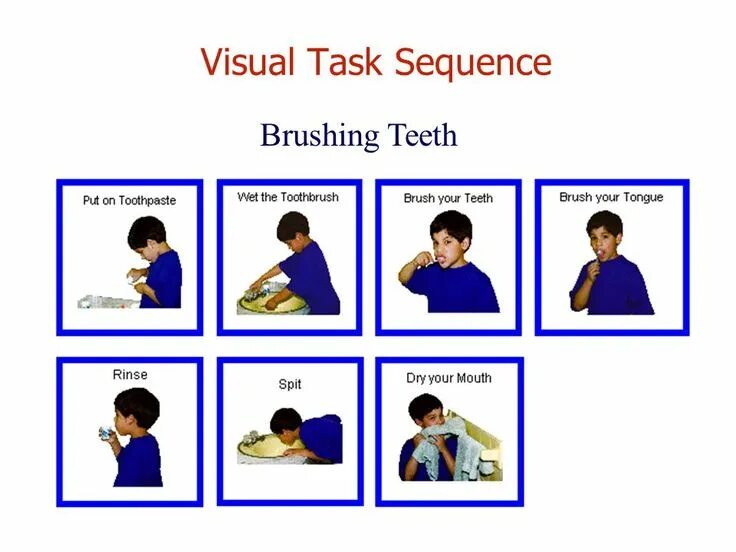 Visual Task Sequence

Brushing Teeth

Put on Toothpaste

Wet the Toothbrush

Brush your Teeth

Brush your Tongue

Rinse

Spit

Dry your Mouth