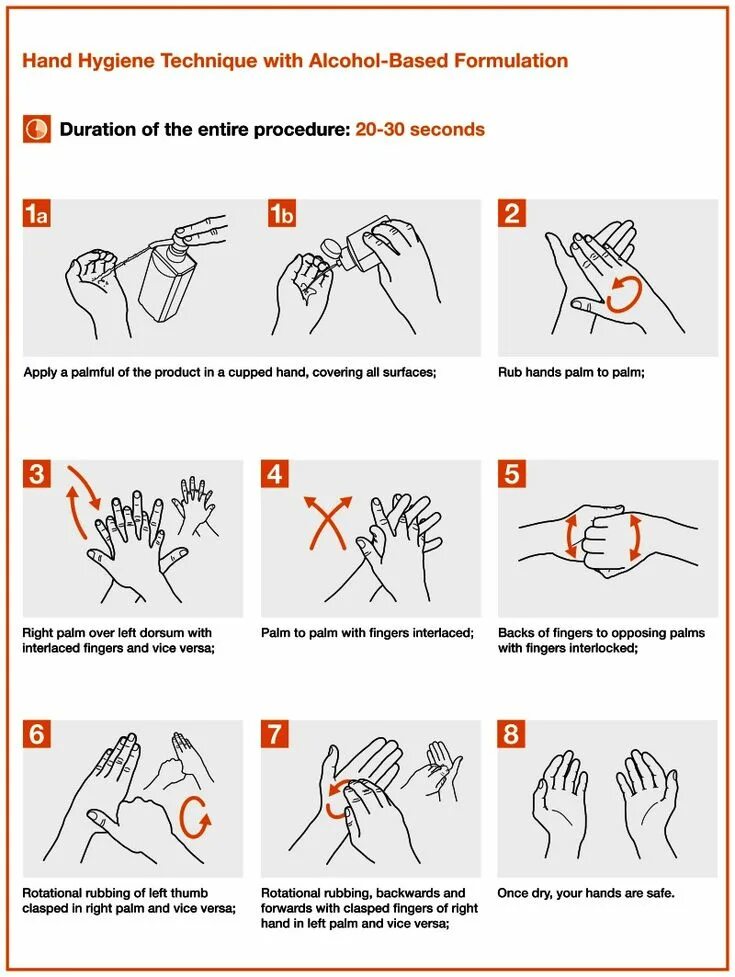 Hand Hygiene Technique with Alcohol-Based Formulation

Duration of the entire procedure: 20-30 seconds

1a

1b

Apply a palmful of the product in a cupped hand, covering all surfaces;

2

Rub hands palm to palm;

3

Right palm over left dorsum with interlaced fingers and vice versa;

4

Palm to palm with fingers interlaced;

5

Backs of fingers to opposing palms with fingers interlocked;

6

Rotational rubbing of left thumb clasped in right palm and vice versa;

7

Rotational rubbing, backwards and forwards with clasped fingers of right hand in left palm and vice versa;

8

Once dry, your hands are safe.