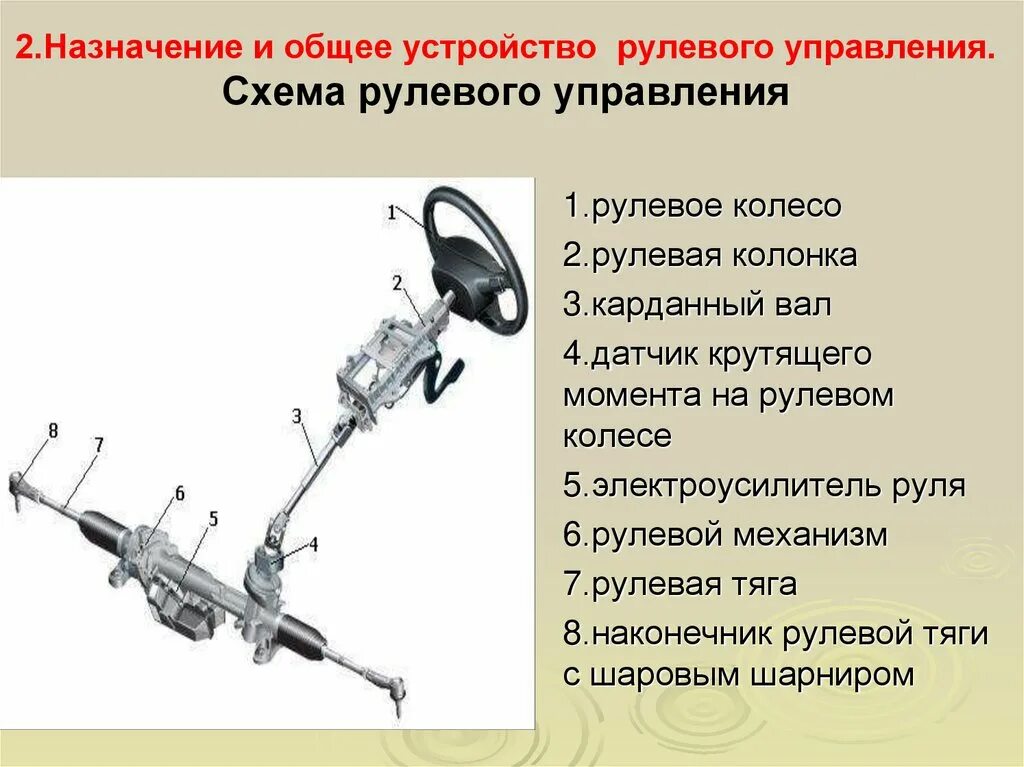 2.Назначение и общее устройство рулевого управления.
Схема рулевого управления

1
2
3
4
5
6
7
8

1.рулевое колесо
2.рулевая колонка
3.карданный вал
4.датчик крутящего момента на рулевом колесе
5.электроусилитель руля
6.рулевой механизм
7.рулевая тяга
8.наконечник рулевой тяги с шаровым шарниром