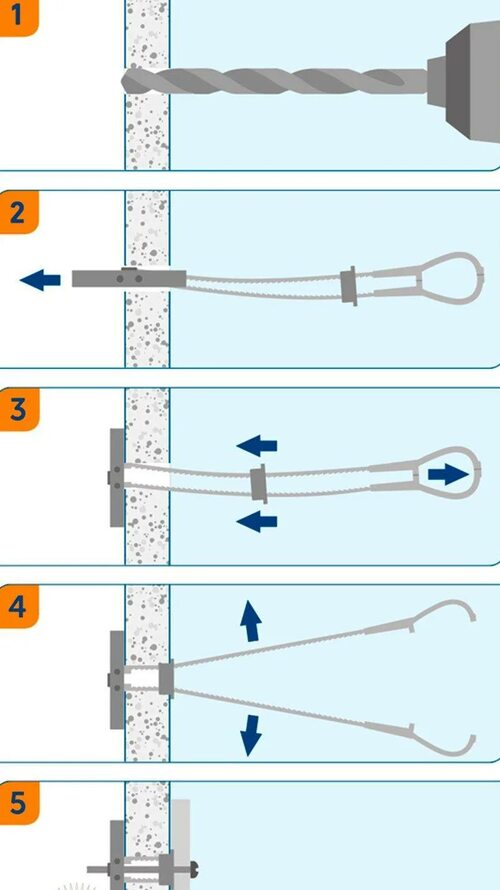 1

2

3

4

5