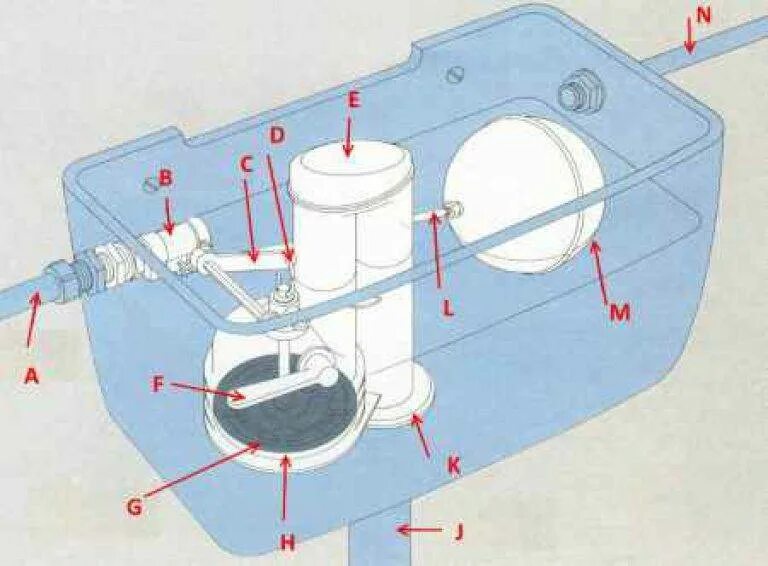 N
E
D
B
C
L
M
A
F
K
G
H
J