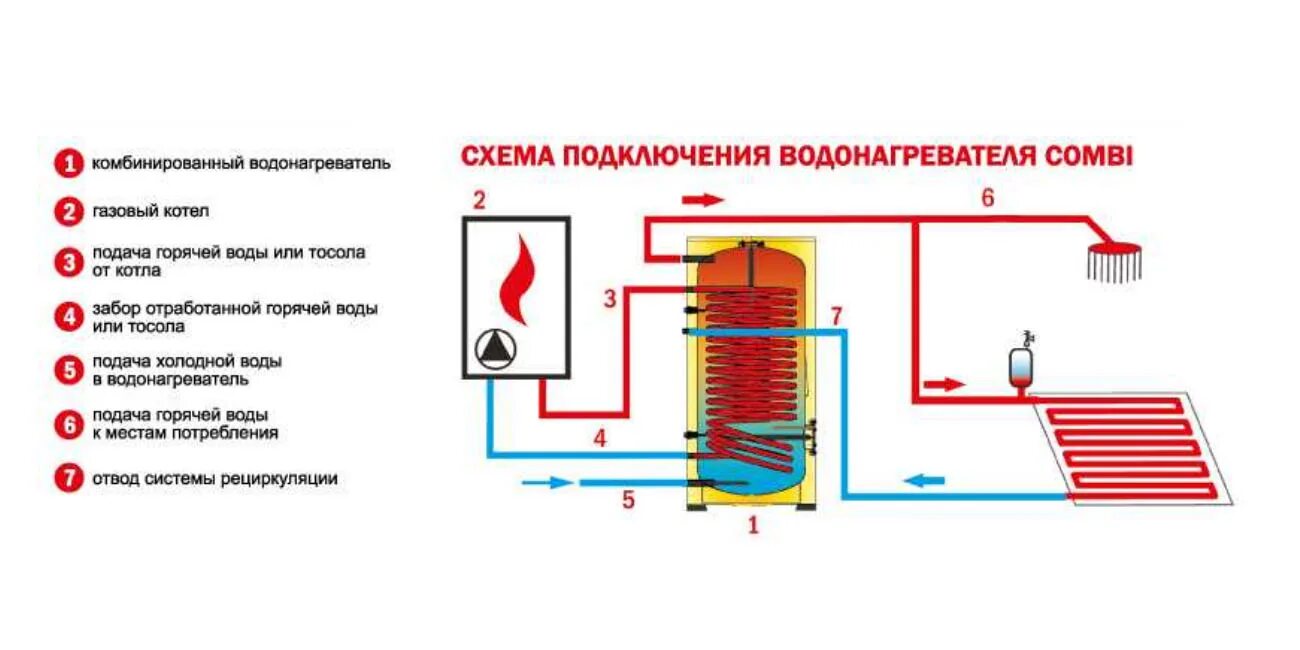 1 комбинированный водонагреватель

2 газовый котел

3 подача горячей воды или тосола от котла

4 забор отработанной горячей воды или тосола

5 подача холодной воды в водонагреватель

6 подача горячей воды к местам потребления

7 отвод системы рециркуляции

СХЕМА ПОДКЛЮЧЕНИЯ ВОДОНАГРЕВАТЕЛЯ COMBI

2

6

3

7

4

5

1