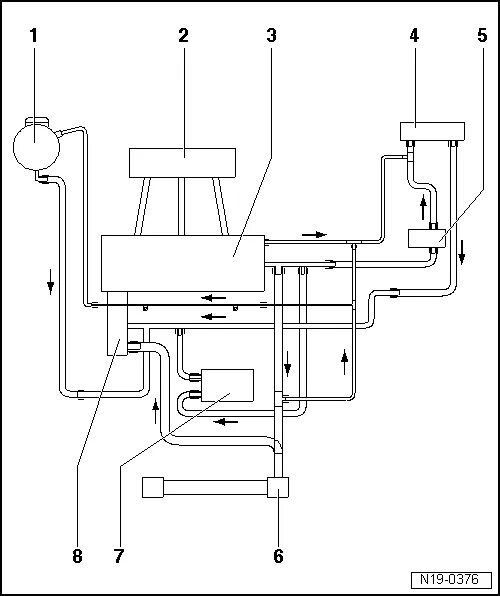 1
2
3
4
5
8
7
6
N19-0376