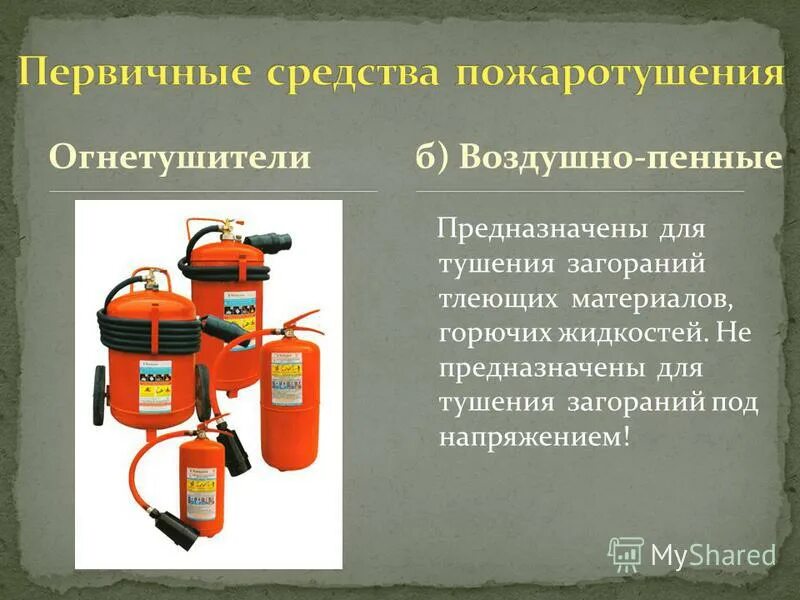 Первичные средства пожаротушения

Огнетушители

б) Воздушно-пенные

Предназначены для тушения загораний тлеющих материалов, горючих жидкостей. Не предназначены для тушения загораний под напряжением!

MyShared