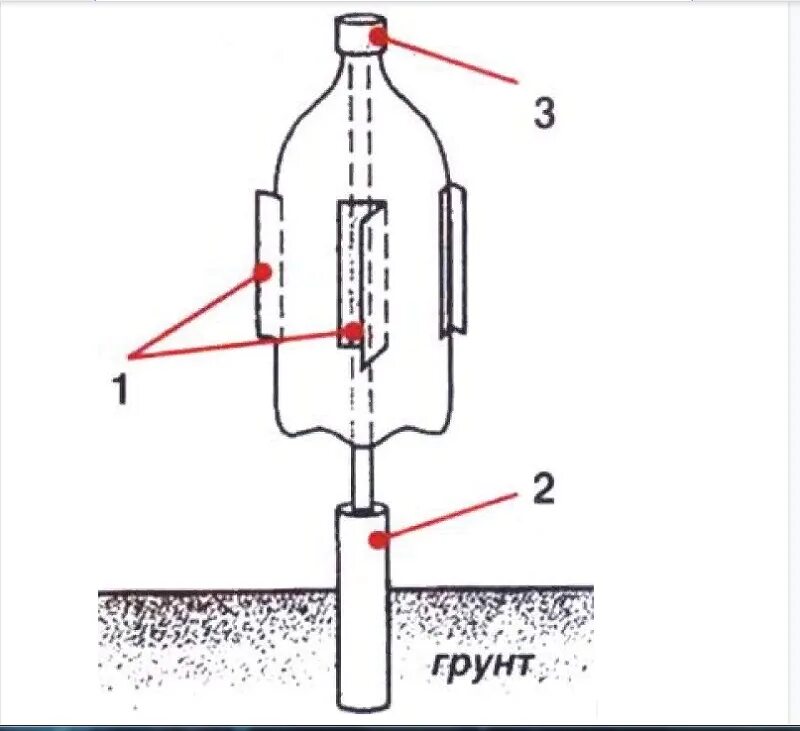 3

1

2

грунт