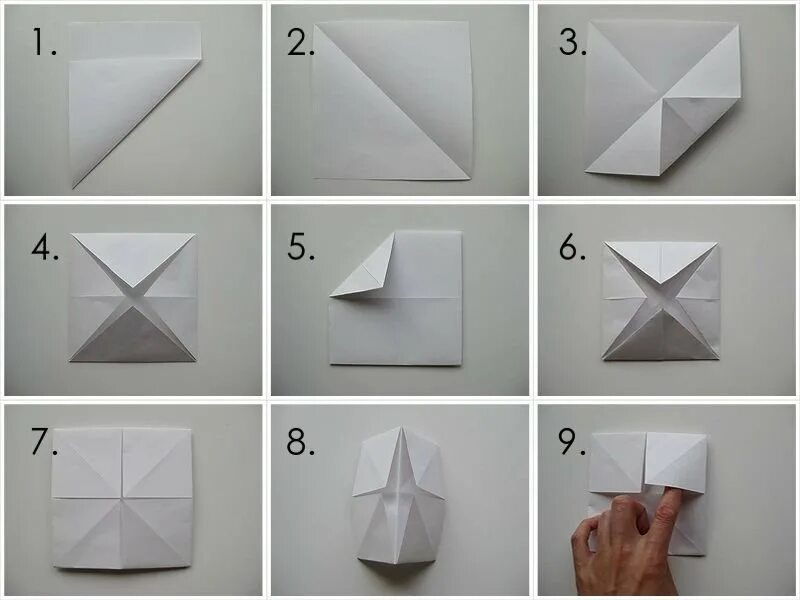 1.

2.

3.

4.

5.

6.

7.

8.

9.