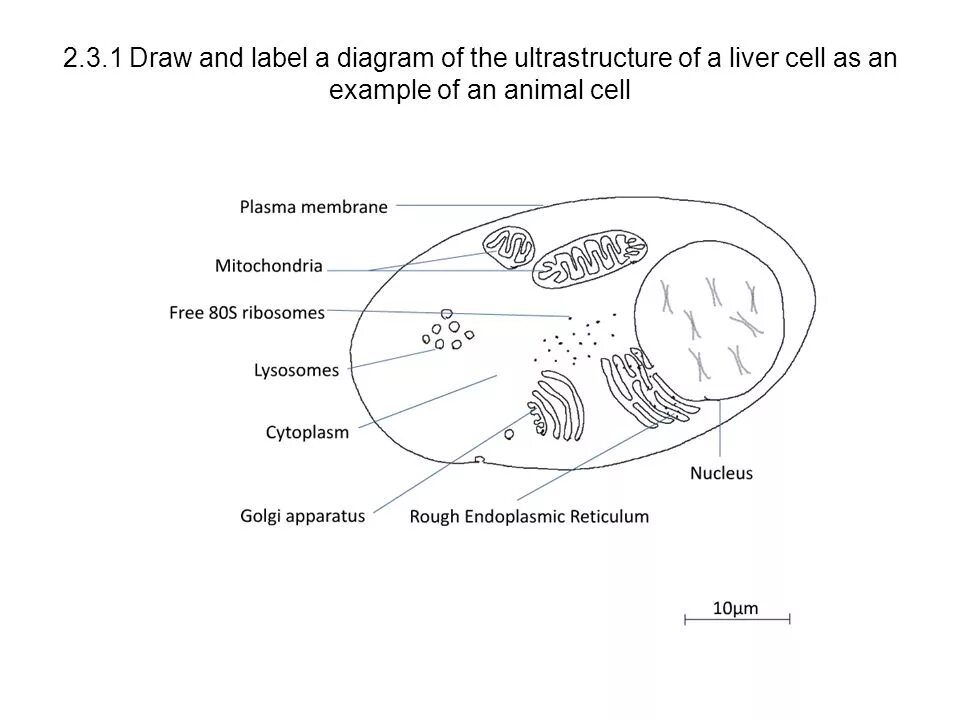 2.3.1 Draw and label a diagram of the ultrastructure of a liver cell as an example of an animal cell

Plasma membrane

Mitochondria

Free 80S ribosomes

Lysosomes

Cytoplasm

Golgi apparatus

Rough Endoplasmic Reticulum

Nucleus

10μm