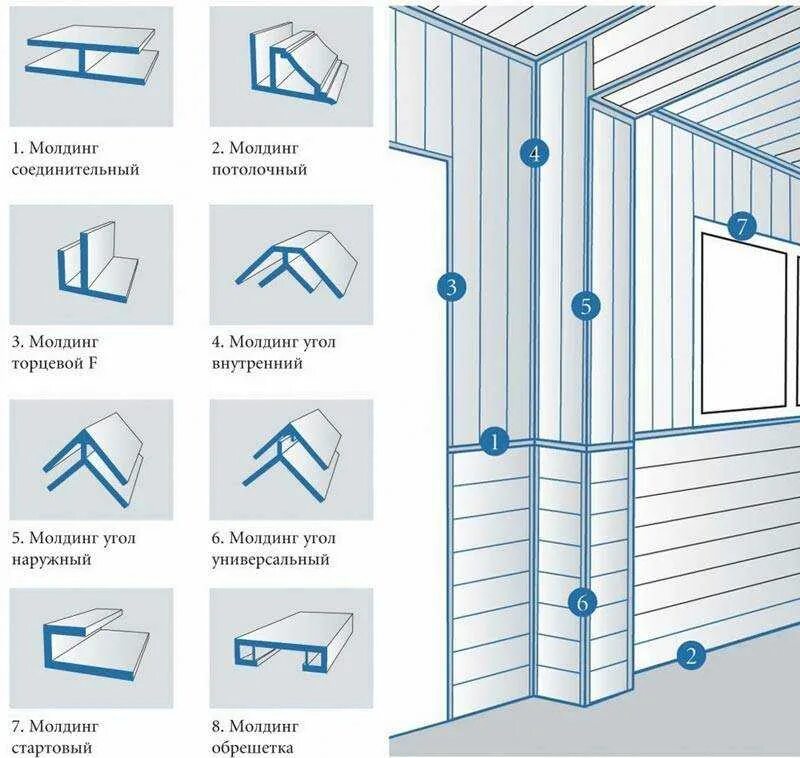 1. Молдинг соединительный

2. Молдинг потолочный

3. Молдинг торцевой F

4. Молдинг угол внутренний

5. Молдинг угол наружный

6. Молдинг угол универсальный

7. Молдинг стартовый

8. Молдинг обрешетка

4

7

3

5

1

6

2