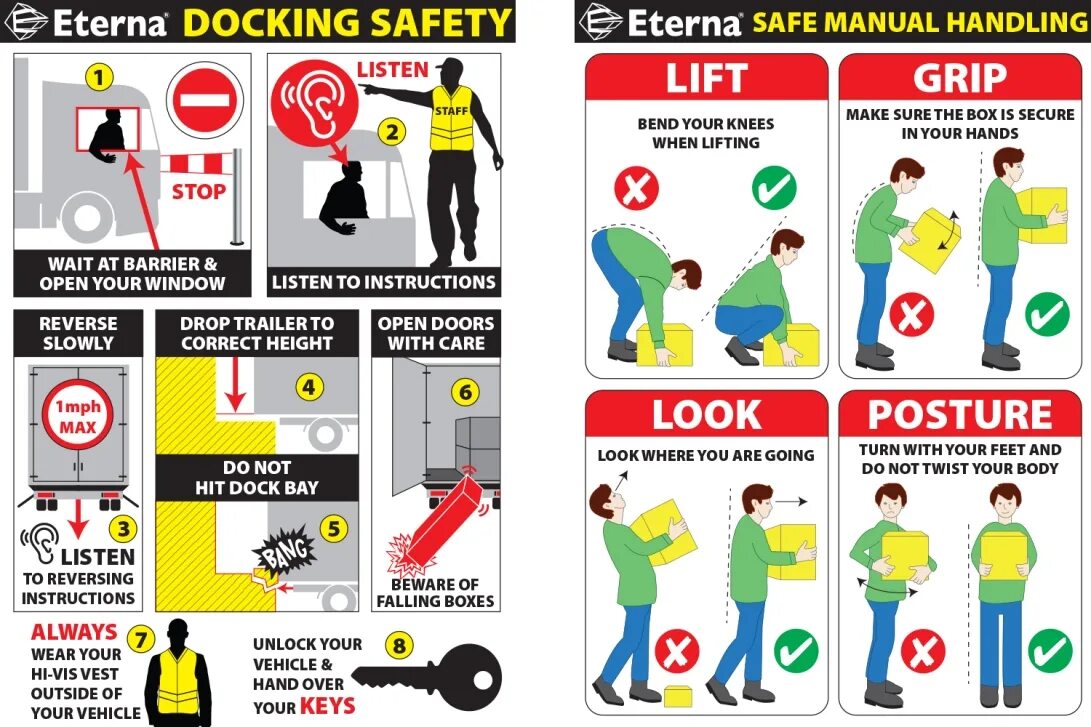 Eterna DOCKING SAFETY

1
STOP
WAIT AT BARRIER & OPEN YOUR WINDOW

LISTEN
STAFF
2
LISTEN TO INSTRUCTIONS

REVERSE SLOWLY
1mph MAX
3
LISTEN
TO REVERSING INSTRUCTIONS

DROP TRAILER TO CORRECT HEIGHT
4
DO NOT HIT DOCK BAY
5
BANG

OPEN DOORS WITH CARE
6
BEWARE OF FALLING BOXES

ALWAYS
WEAR YOUR HI-VIS VEST OUTSIDE OF YOUR VEHICLE
7

UNLOCK YOUR VEHICLE & HAND OVER YOUR KEYS
8

Eterna SAFE MANUAL HANDLING

LIFT
BEND YOUR KNEES WHEN LIFTING

GRIP
MAKE SURE THE BOX IS SECURE IN YOUR HANDS

LOOK
LOOK WHERE YOU ARE GOING

POSTURE
TURN WITH YOUR FEET AND DO NOT TWIST YOUR BODY