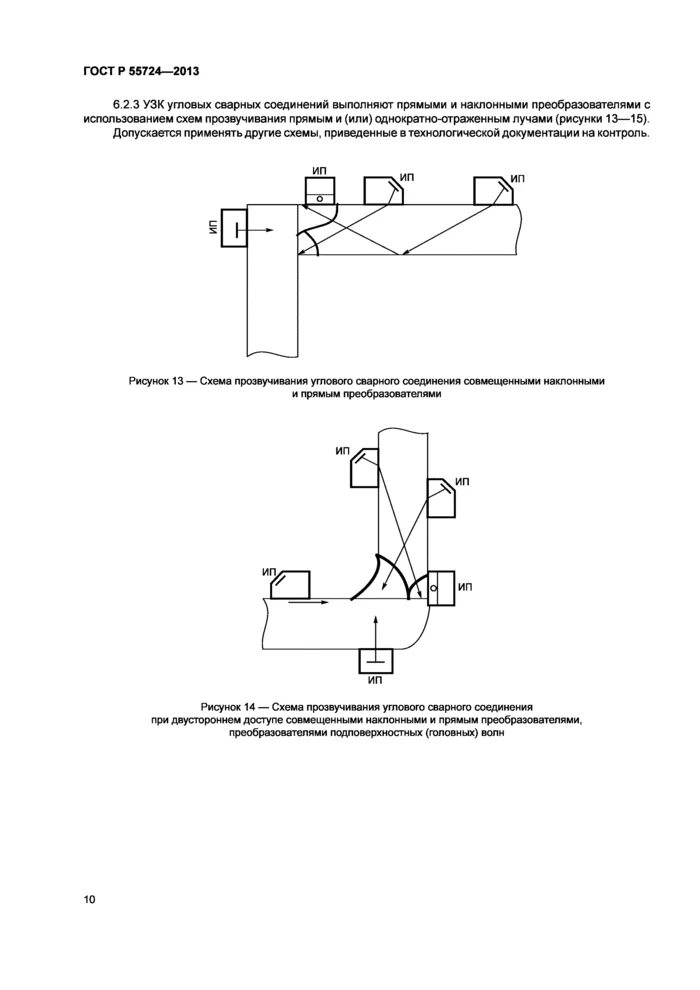 ГОСТ Р 55724—2013

6.2.3 УЗК угловых сварных соединений выполняют прямыми и наклонными преобразователями с использованием схем прозвучивания прямым и (или) однократно-отраженным лучами (рисунки 13—15). Допускается применять другие схемы, приведенные в технологической документации на контроль.

ИП

ИП

ИП

ИП

Рисунок 13 — Схема прозвучивания углового сварного соединения совмещенными наклонными и прямым преобразователями

ИП

ИП

ИП

ИП

ИП

Рисунок 14 — Схема прозвучивания углового сварного соединения при двустороннем доступе совмещенными наклонными и прямым преобразователями, преобразователями подповерхностных (головных) волн

10