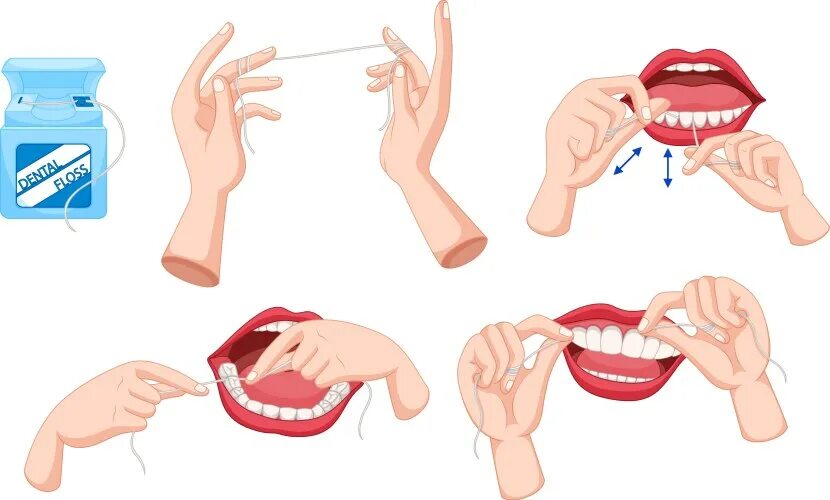 DENTAL FLOSS