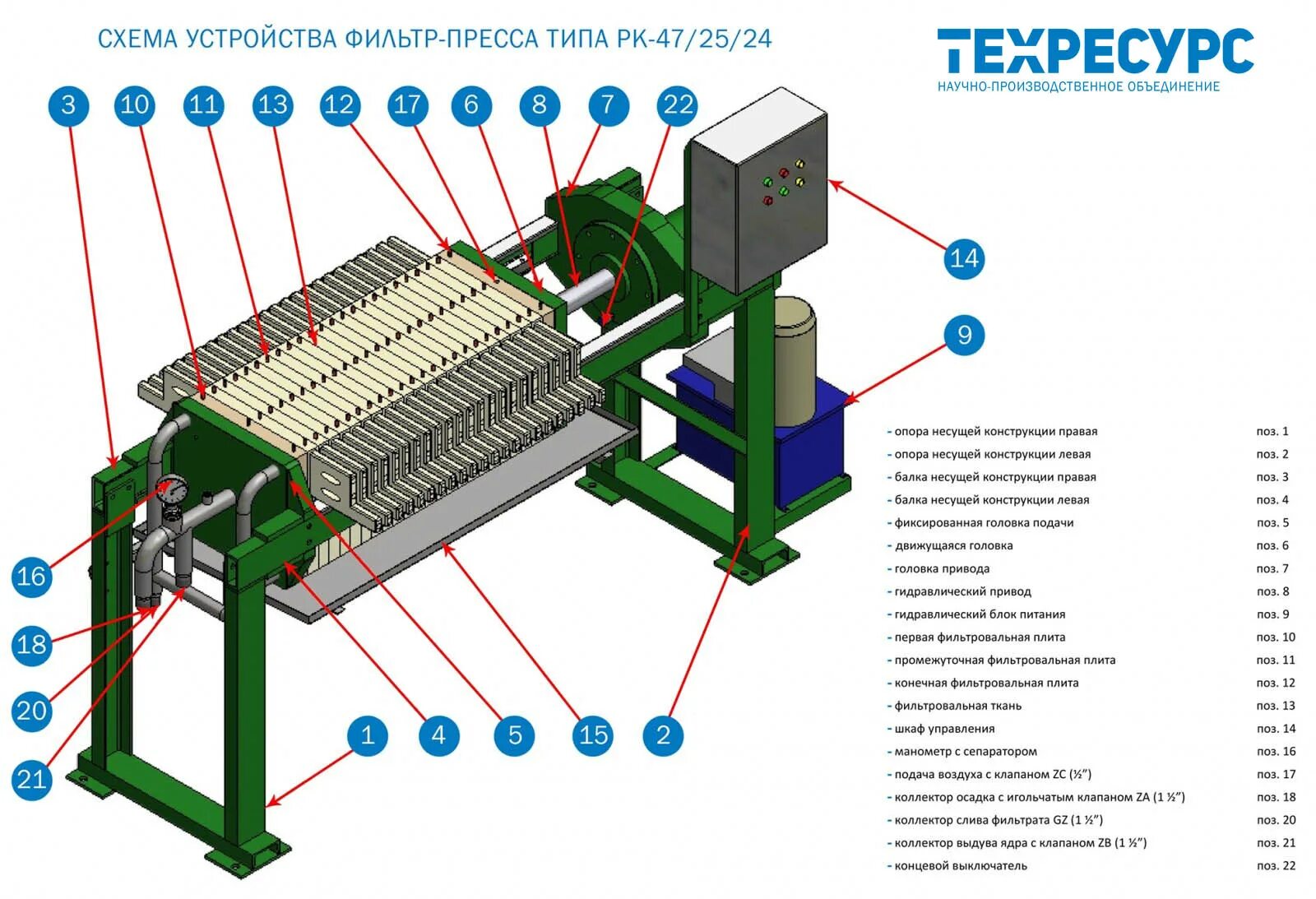 СХЕМА УСТРОЙСТВА ФИЛЬТР-ПРЕССА ТИПА РК-47/25/24

ТЕХРЕСУРС
НАУЧНО-ПРОИЗВОДСТВЕННОЕ ОБЪЕДИНЕНИЕ

3 10 11 13 12 17 6 8 7 22

14

9

16

18

20

21

1 4 5 15 2

| | |
|---|---|
| - опора несущей конструкции правая | поз. 1 |
| - опора несущей конструкции левая | поз. 2 |
| - балка несущей конструкции правая | поз. 3 |
| - балка несущей конструкции левая | поз. 4 |
| - фиксированная головка подачи | поз. 5 |
| - движущаяся головка | поз. 6 |
| - головка привода | поз. 7 |
| - гидравлический привод | поз. 8 |
| - гидравлический блок питания | поз. 9 |
| - первая фильтровальная плита | поз. 10 |
| - промежуточная фильтровальная плита | поз. 11 |
| - конечная фильтровальная плита | поз. 12 |
| - фильтровальная ткань | поз. 13 |
| - шкаф управления | поз. 14 |
| - манометр с сепаратором | поз. 16 |
| - подача воздуха с клапаном ZC (½") | поз. 17 |
| - коллектор осадка с игольчатым клапаном ZA (1 ½") | поз. 18 |
| - коллектор слива фильтрата GZ (1 ½") | поз. 20 |
| - коллектор выдува ядра с клапаном ZB (1 ½") | поз. 21 |
| - концевой выключатель | поз. 22 |