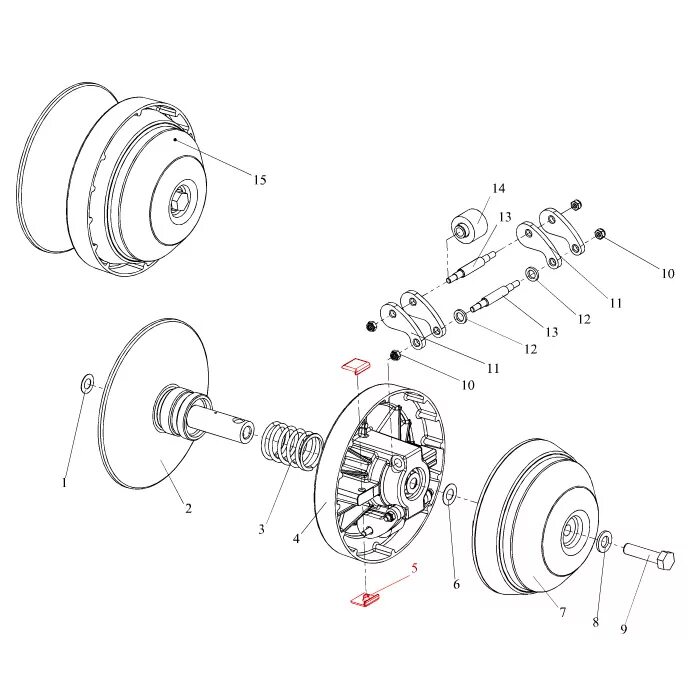 15
14
13
10
11
12
13
12
11
10
1
2
3
4
5
6
7
8
9