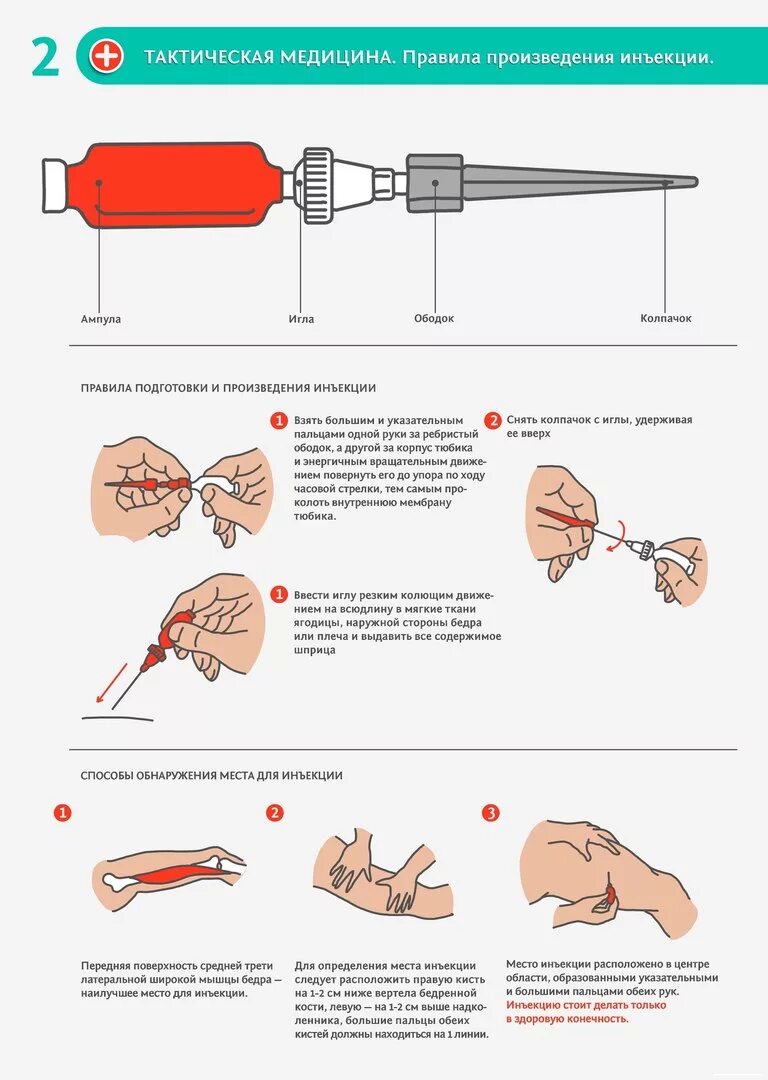 2 ТАКТИЧЕСКАЯ МЕДИЦИНА. Правила произведения инъекции.

Ампула
Игла
Ободок
Колпачок

ПРАВИЛА ПОДГОТОВКИ И ПРОИЗВЕДЕНИЯ ИНЪЕКЦИИ

1 Взять большим и указательным пальцами одной руки за ребристый ободок, а другой за корпус тюбика и энергичным вращательным движением повернуть его до упора по ходу часовой стрелки, тем самым проколоть внутреннюю мембрану тюбика.

2 Снять колпачок с иглы, удерживая ее вверх

1 Ввести иглу резким колющим движением на всюдлину в мягкие ткани ягодицы, наружной стороны бедра или плеча и выдавить все содержимое шприца

СПОСОБЫ ОБНАРУЖЕНИЯ МЕСТА ДЛЯ ИНЪЕКЦИИ

1

2

3

Передняя поверхность средней трети латеральной широкой мышцы бедра — наилучшее место для инъекции.

Для определения места инъекции следует расположить правую кисть на 1-2 см ниже вертела бедренной кости, левую — на 1-2 см выше надколенника, большие пальцы обеих кистей должны находиться на 1 линии.

Место инъекции расположено в центре области, образованными указательными и большими пальцами обеих рук. Инъекцию стоит делать только в здоровую конечность.