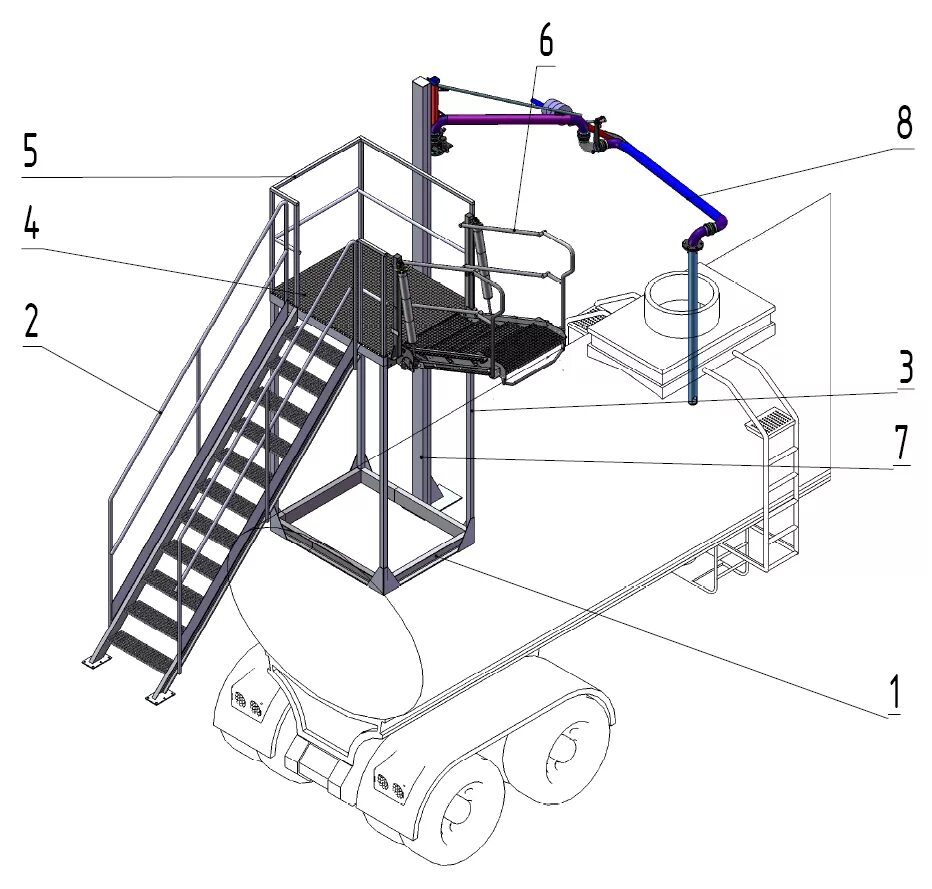 6
8
5
4
2
3
7
1